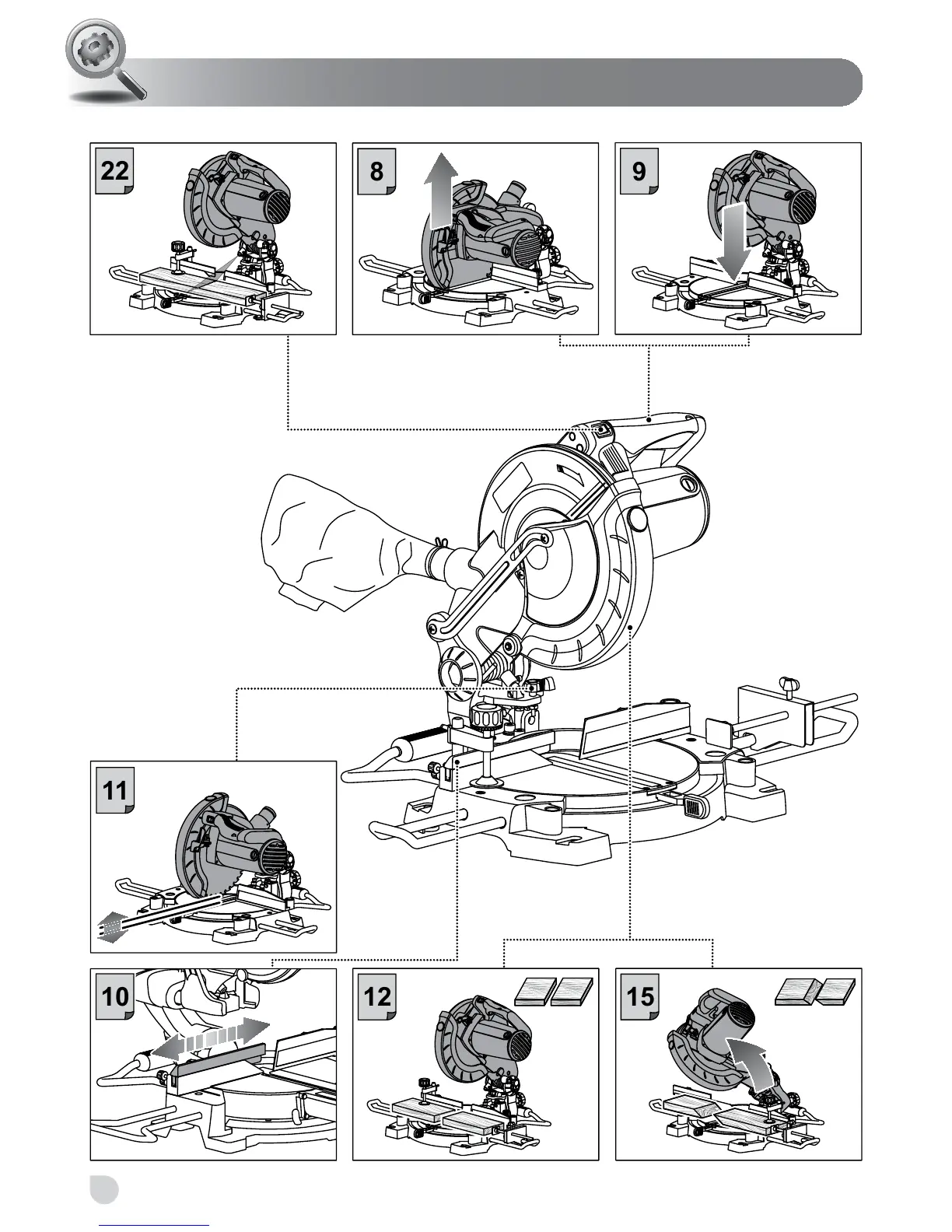 22

8

9

11

10

12

15