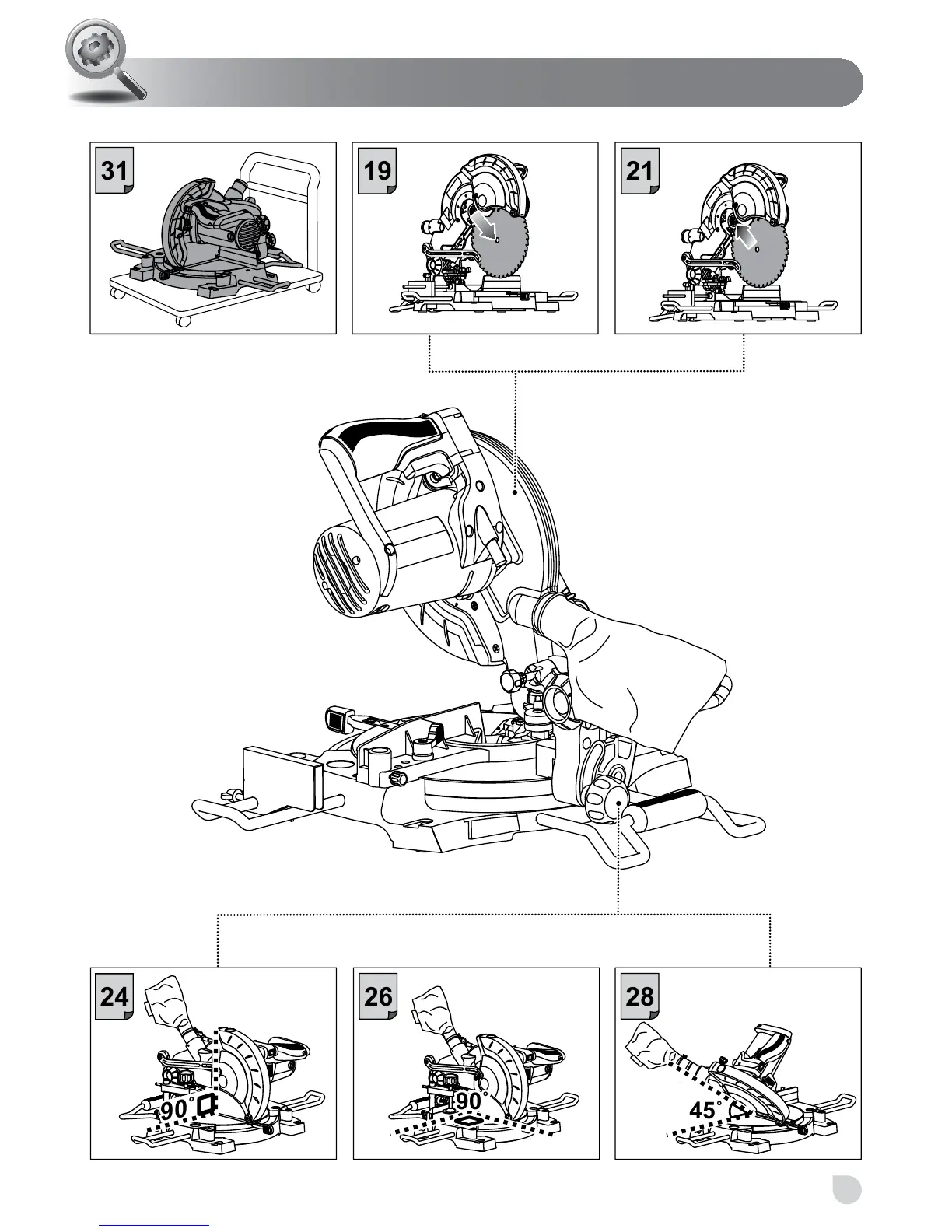 31

19

21

24

90°

26

90°

28

45°