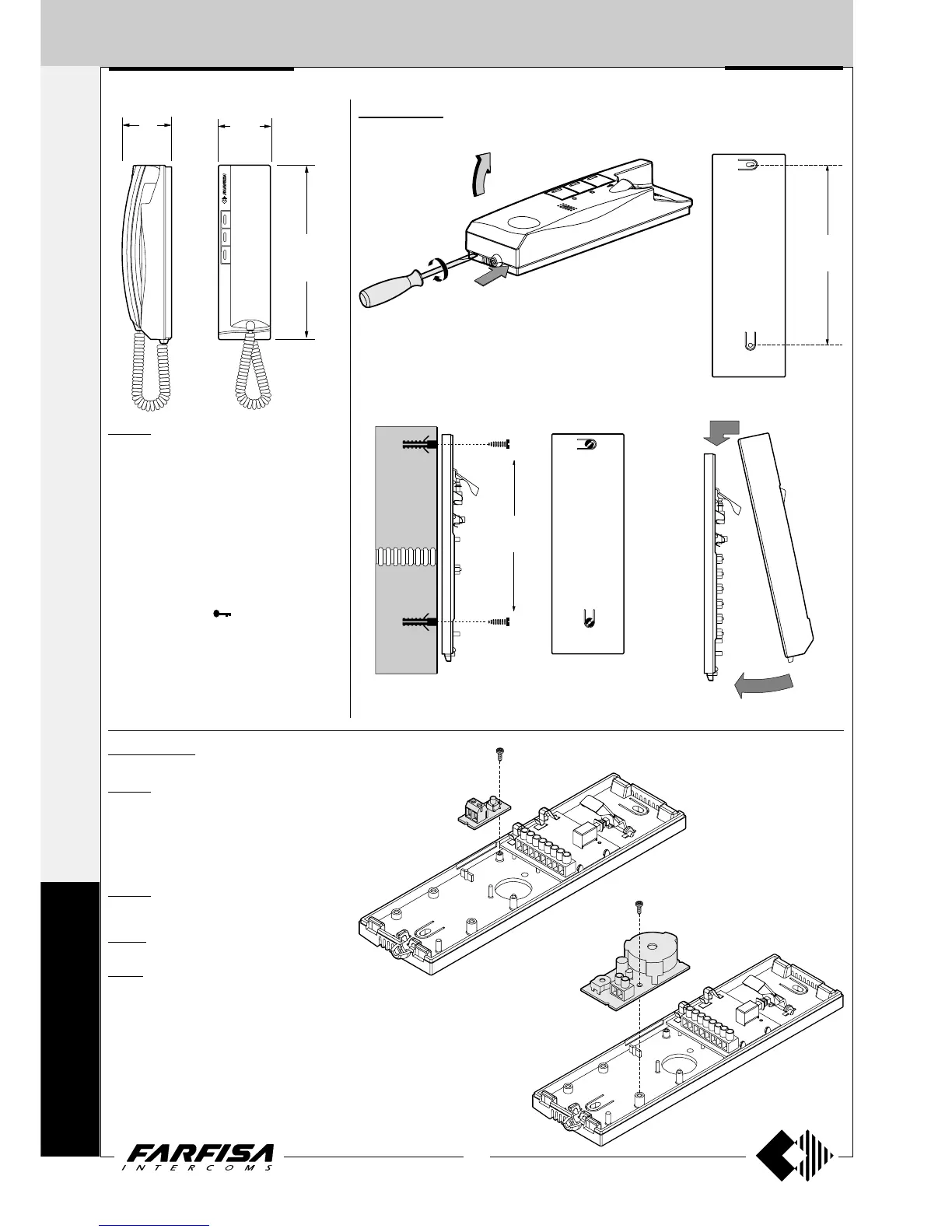 FARFISA
INTERCOMS