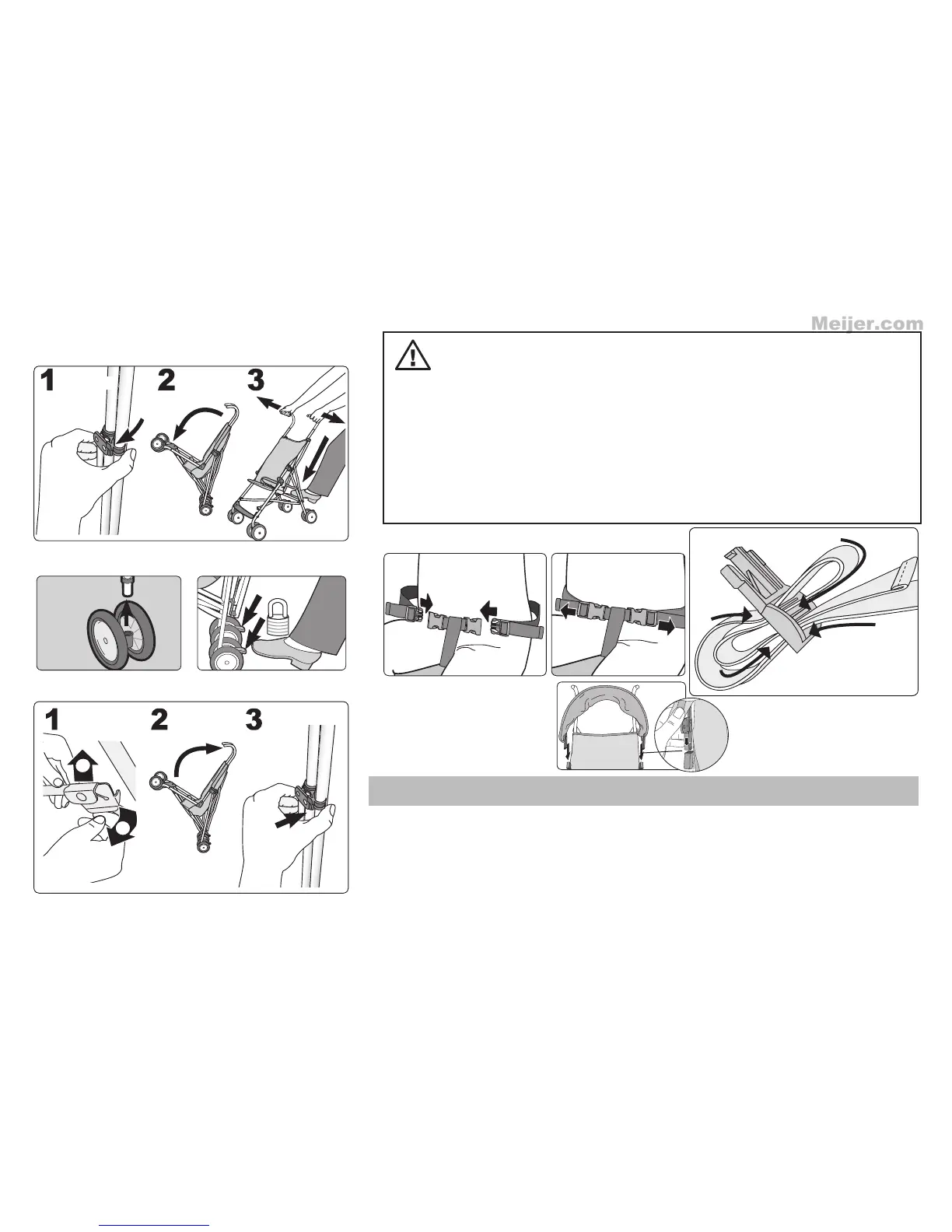 Meijer.com

1 2 3

1 2 3