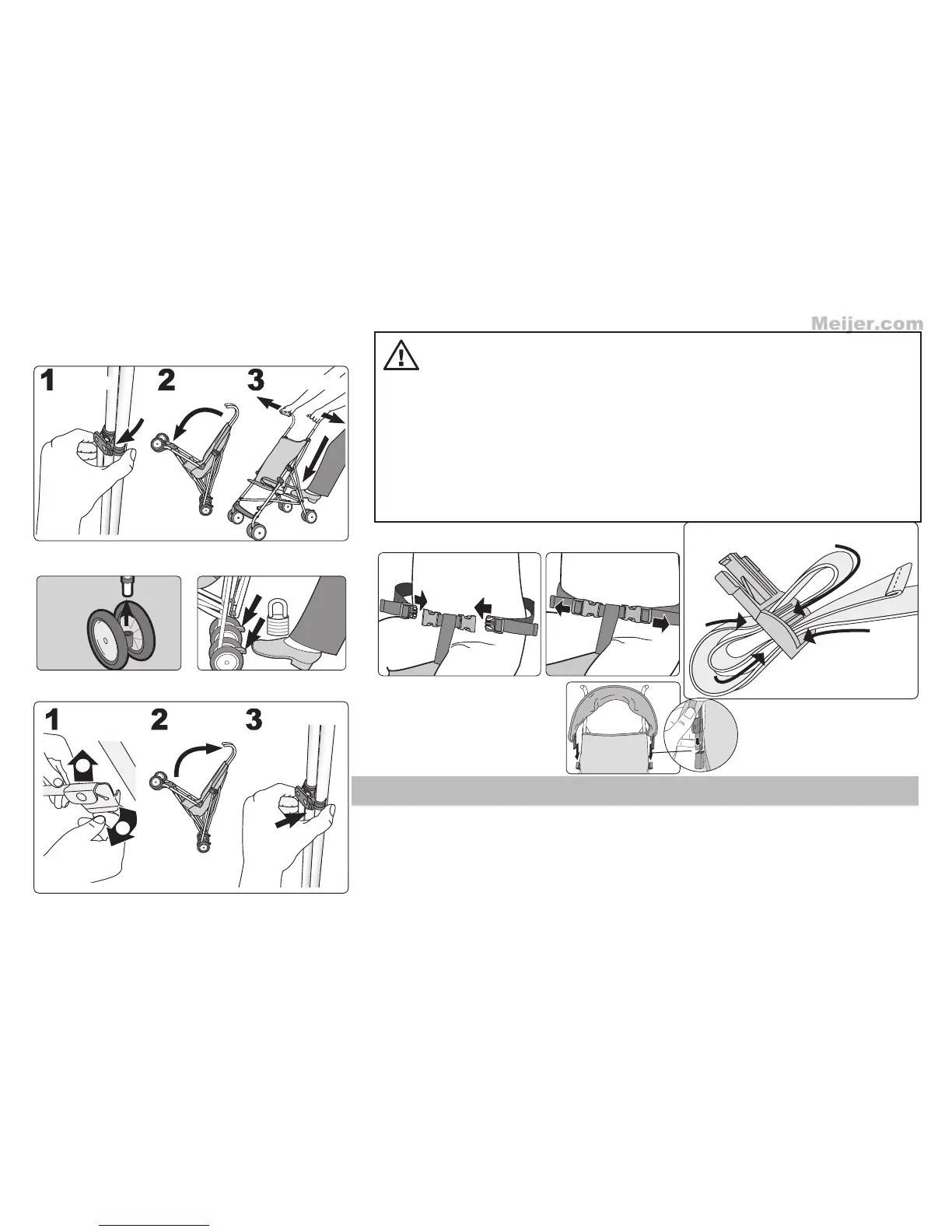 Meijer.com

1 2 3

1 2 3