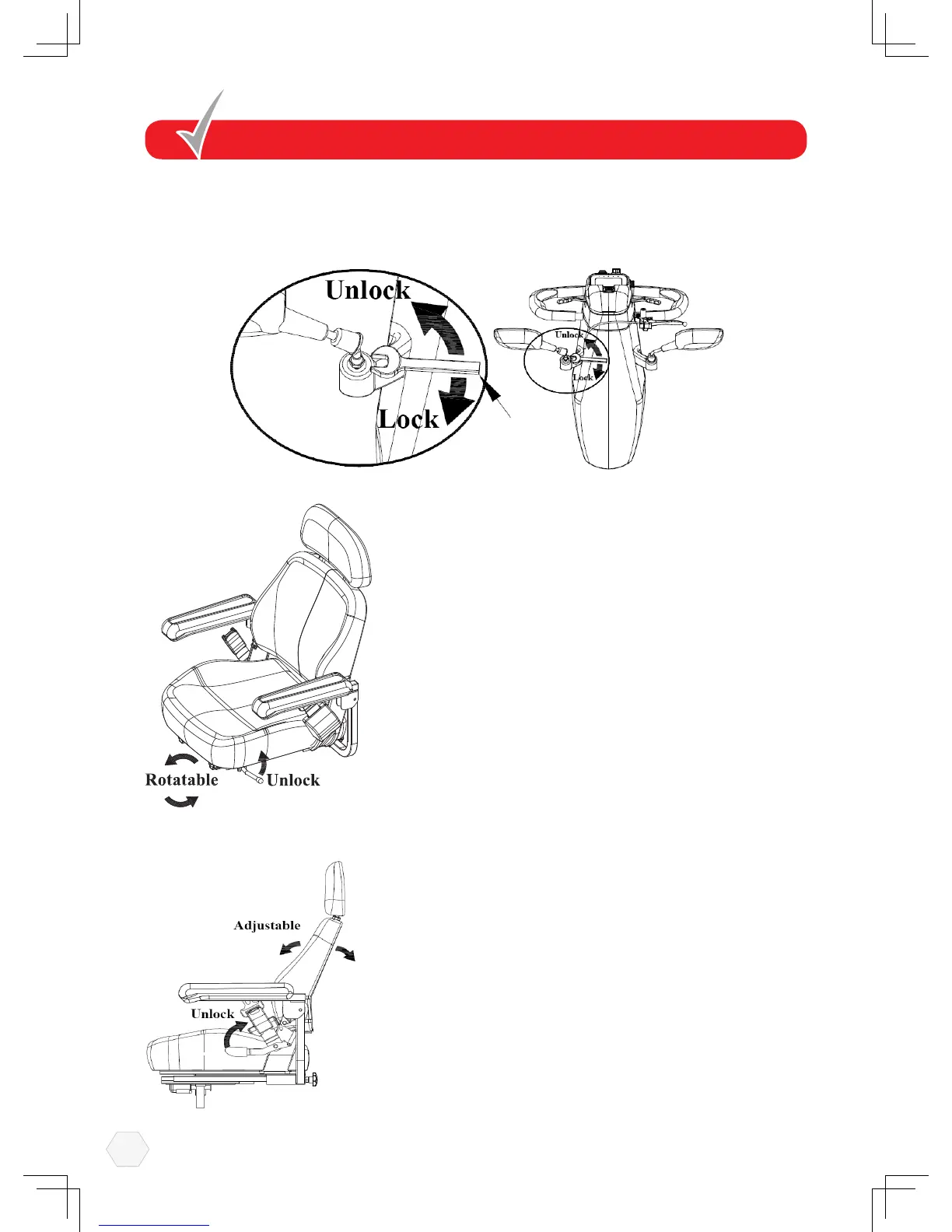 Unlock

Lock

Unlock

Lock

Rotatable

Unlock

Adjustable

Unlock