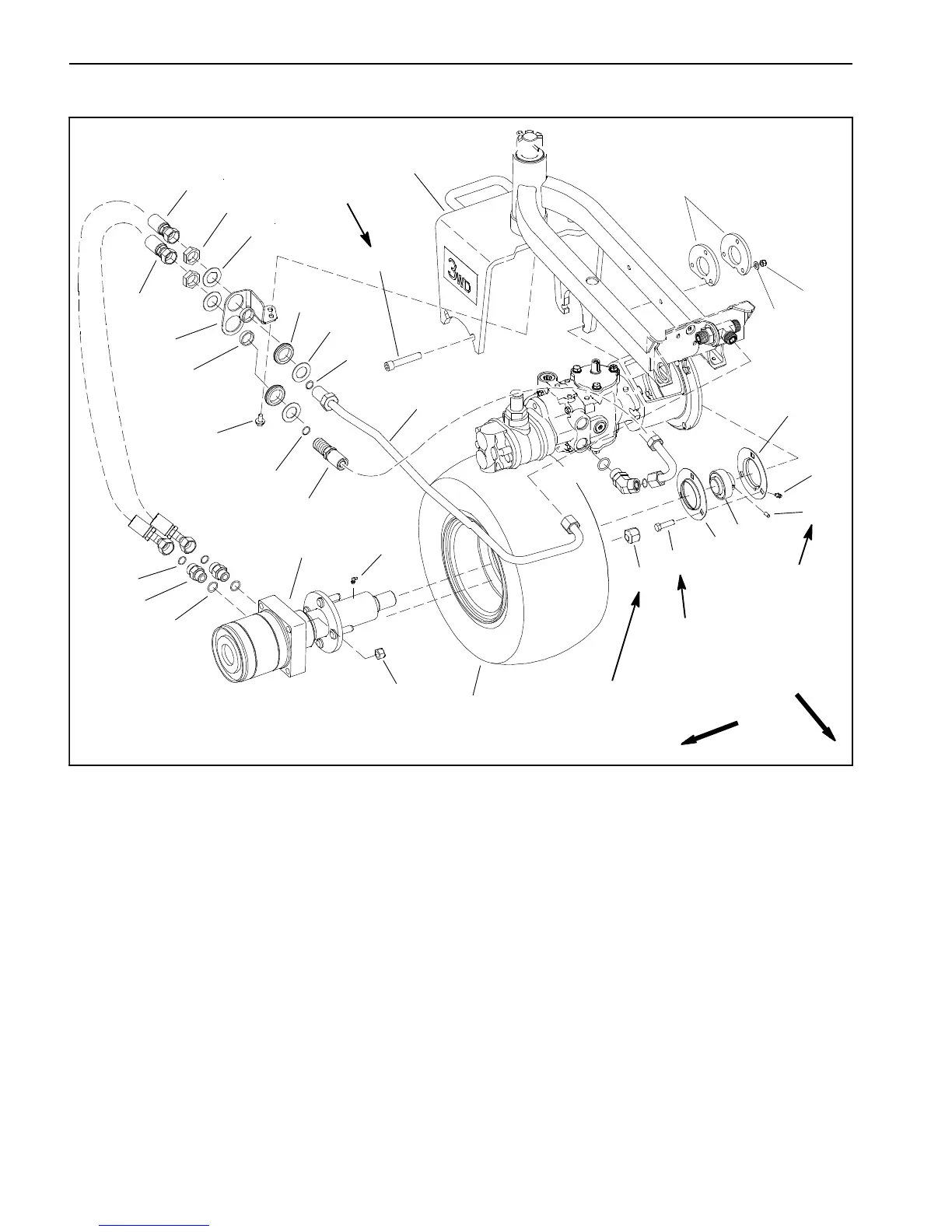 3WD