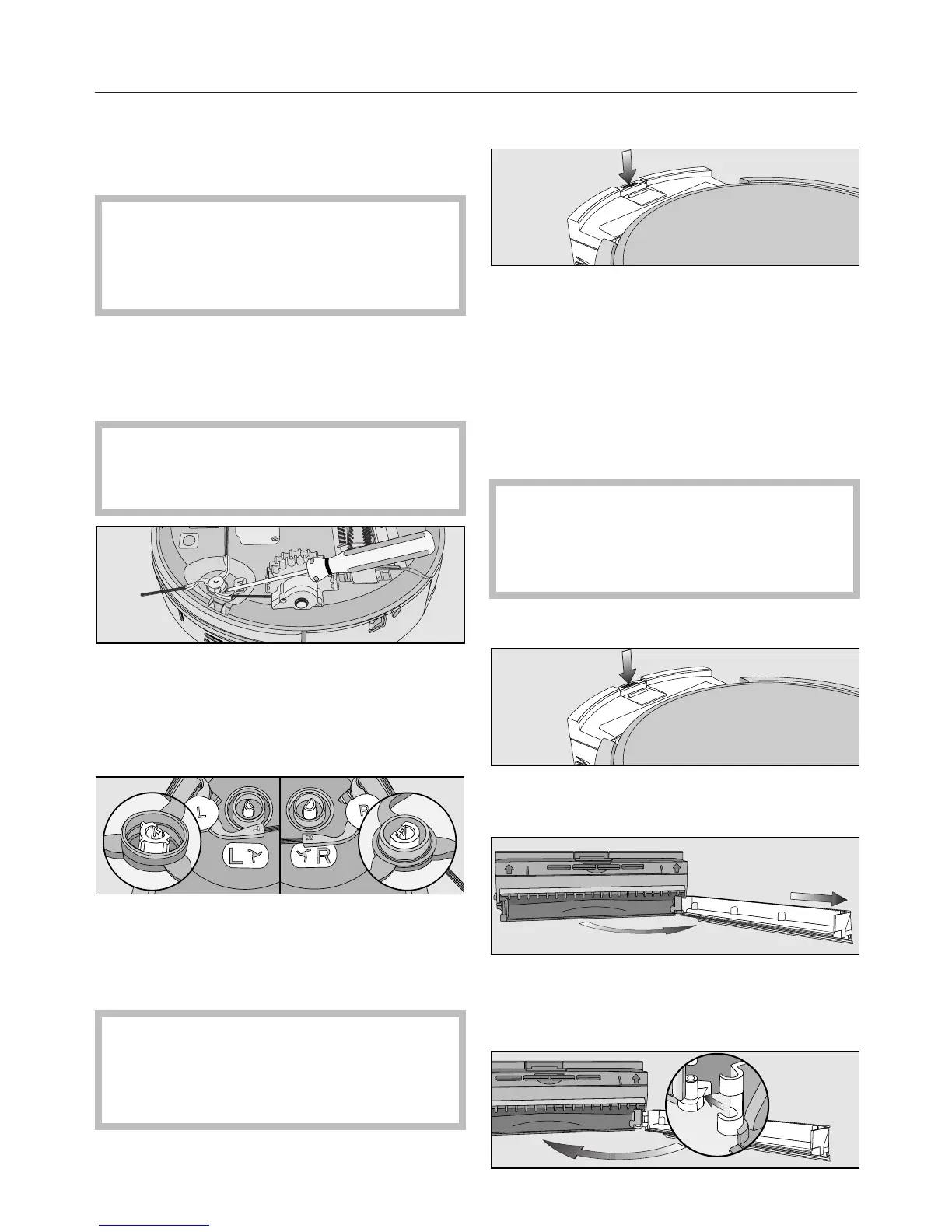 L

R

L

R