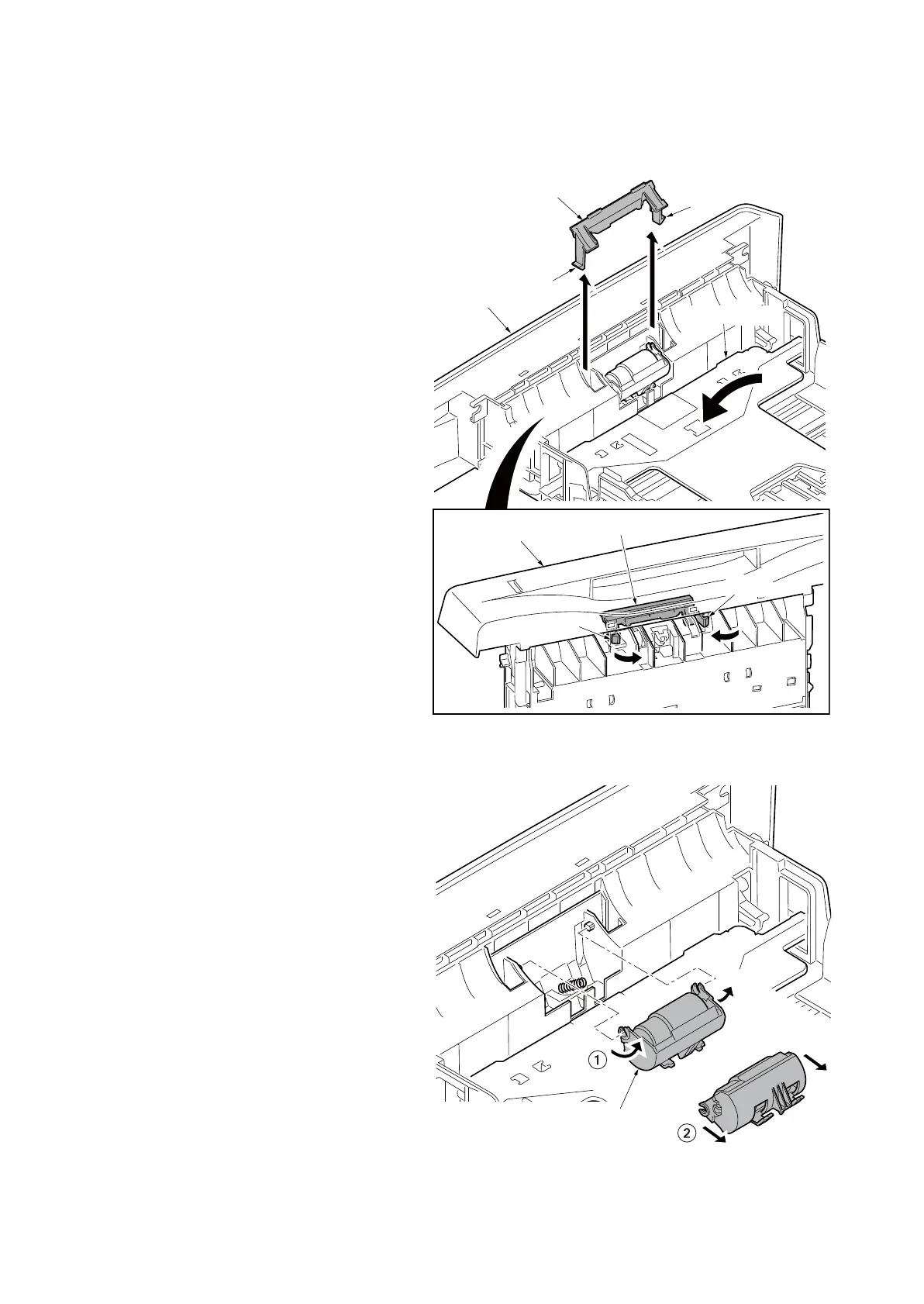 1

2