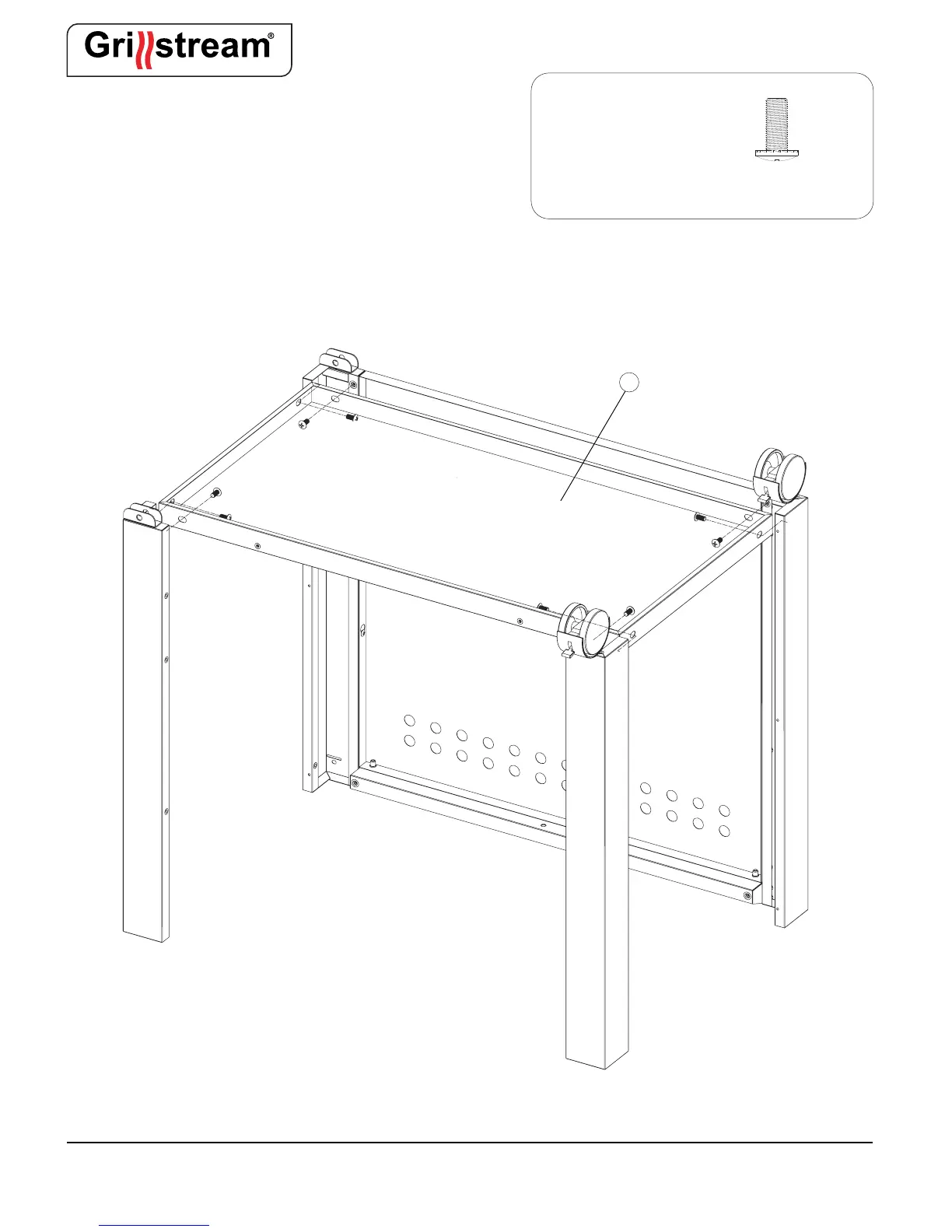 Grillstream®