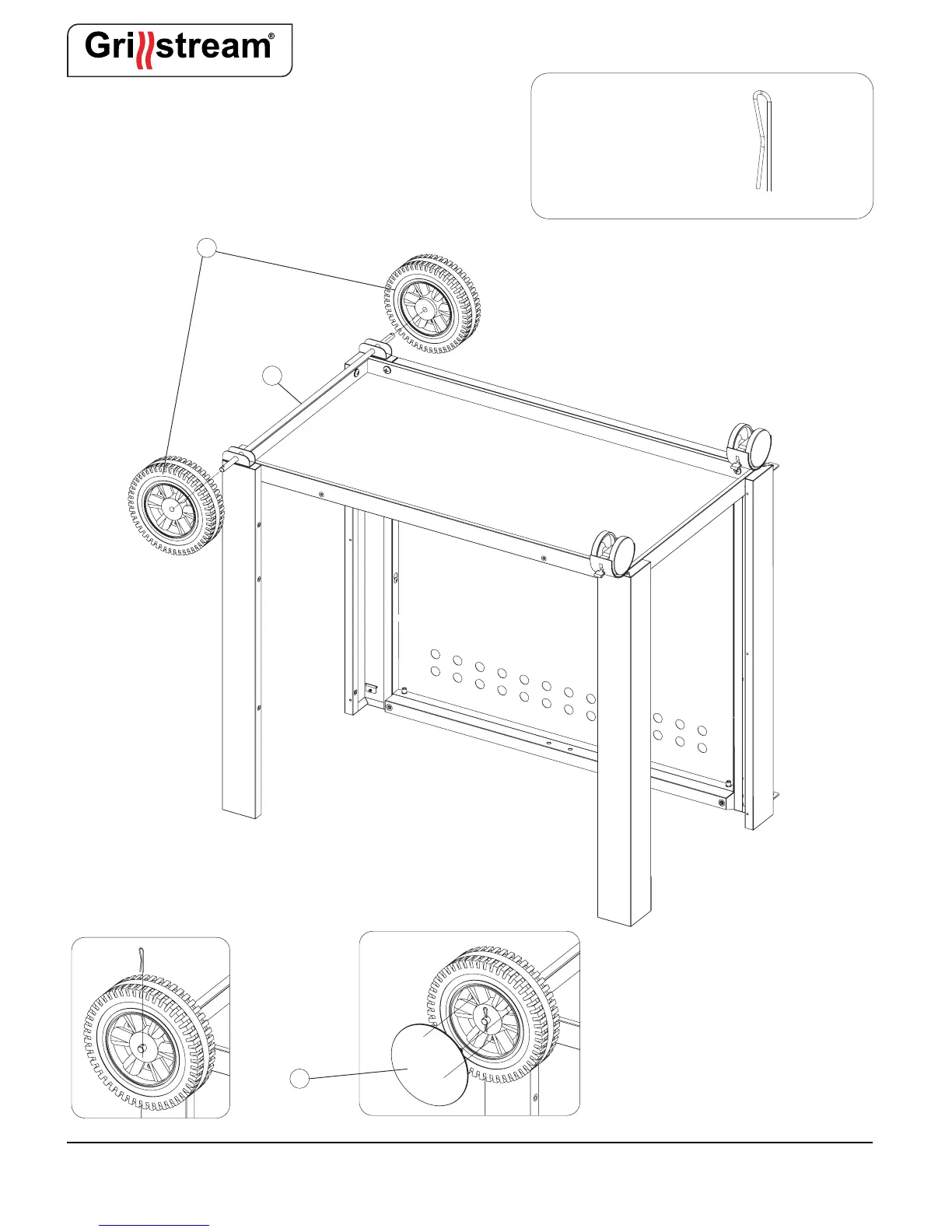 Grillstream®