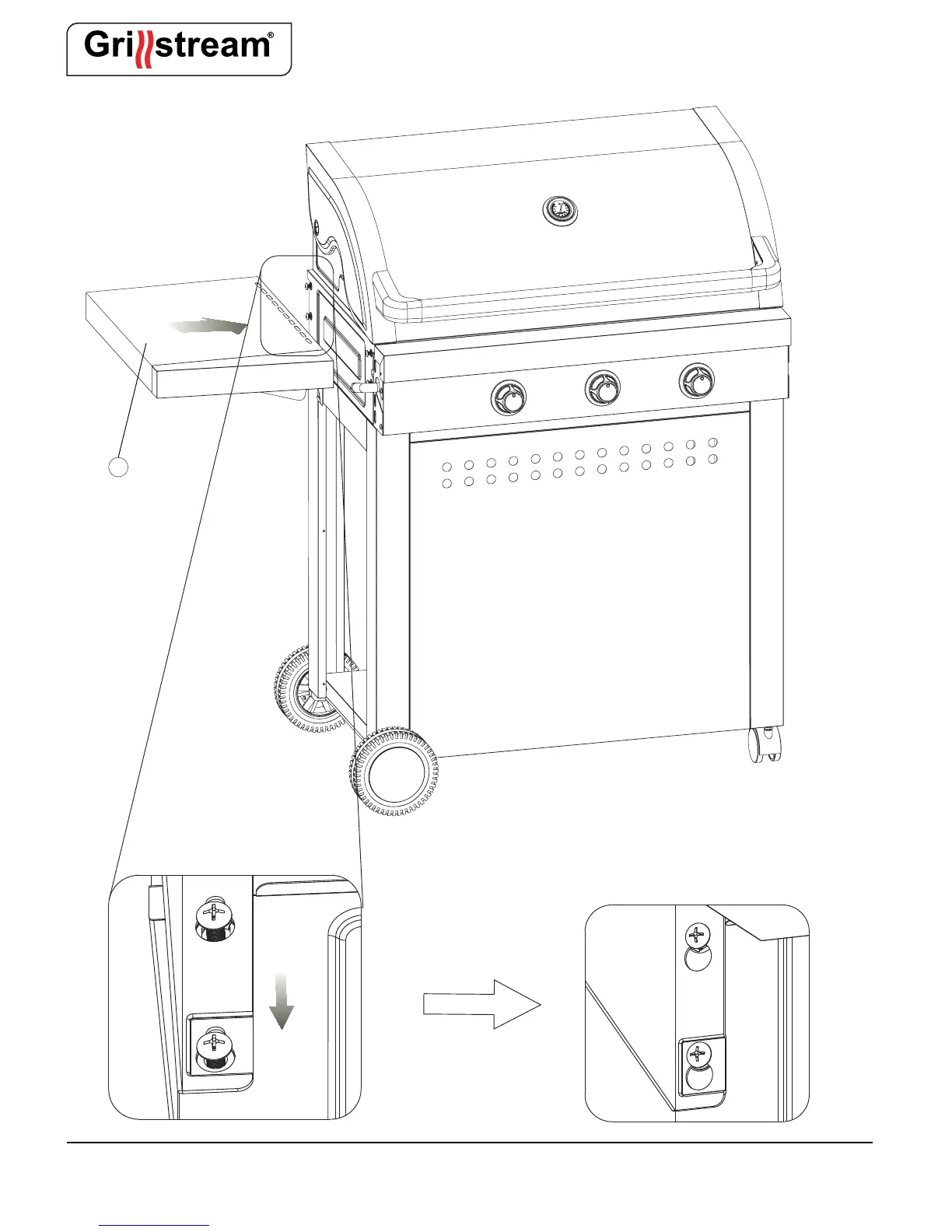 Grillstream®