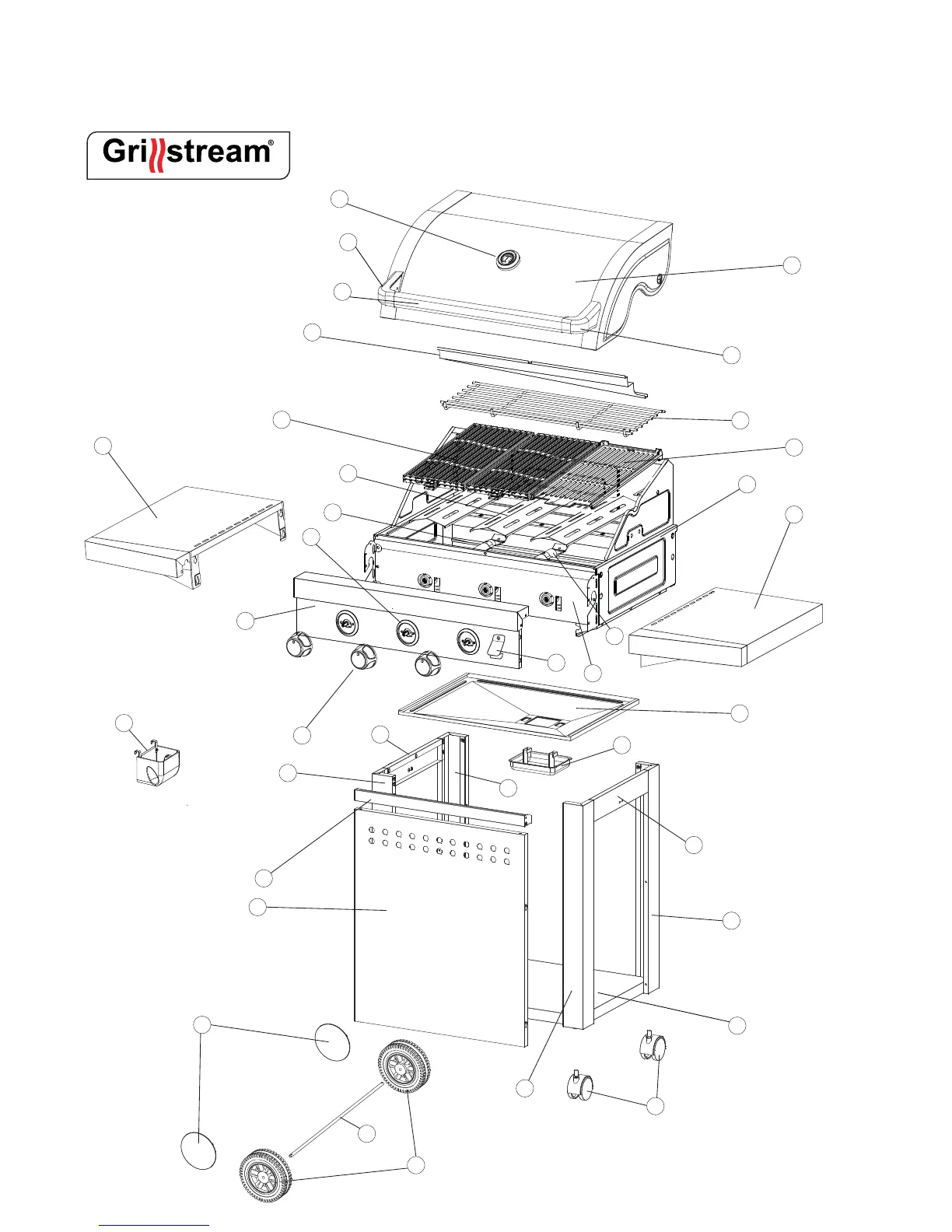 Grillstream®