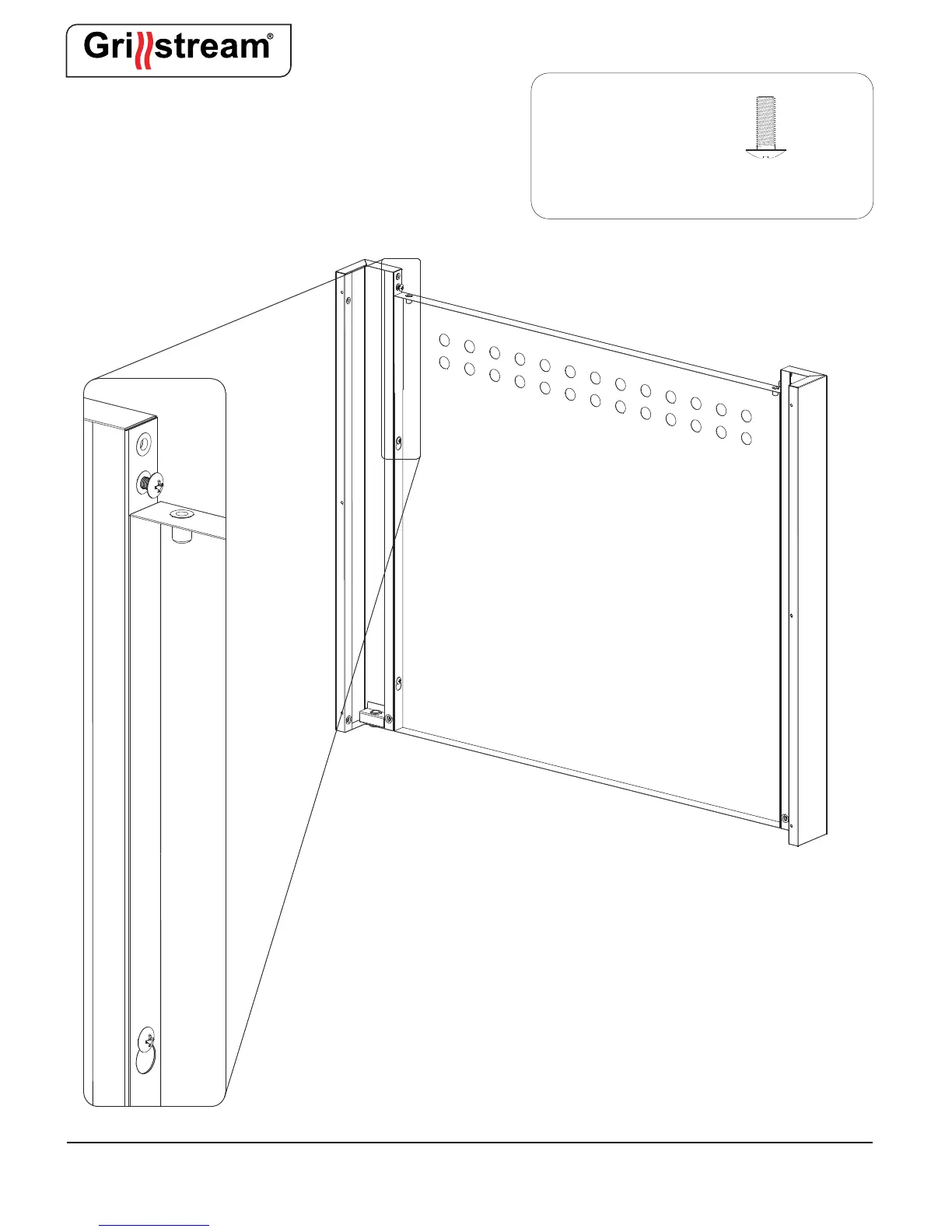 Grillstream®