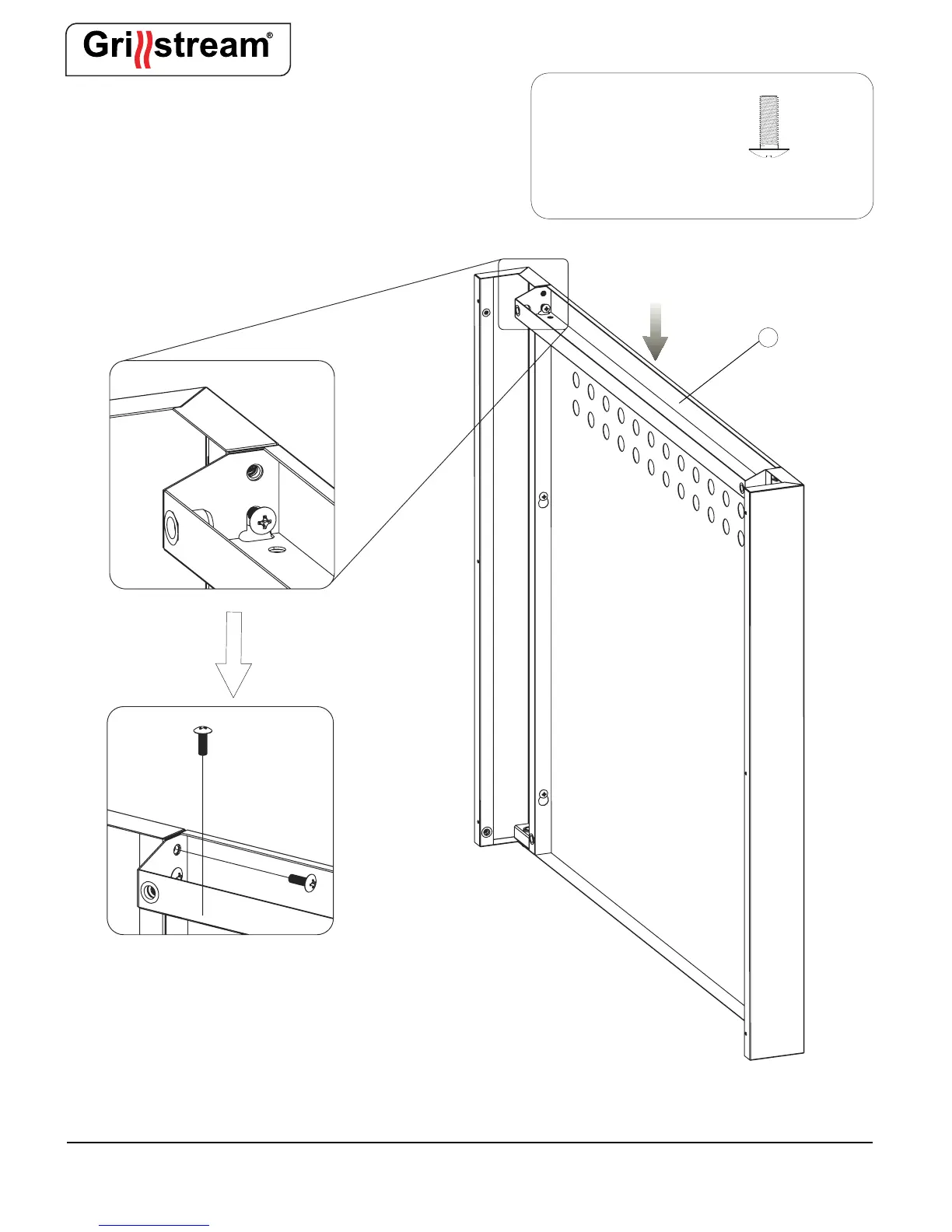 Grillstream®