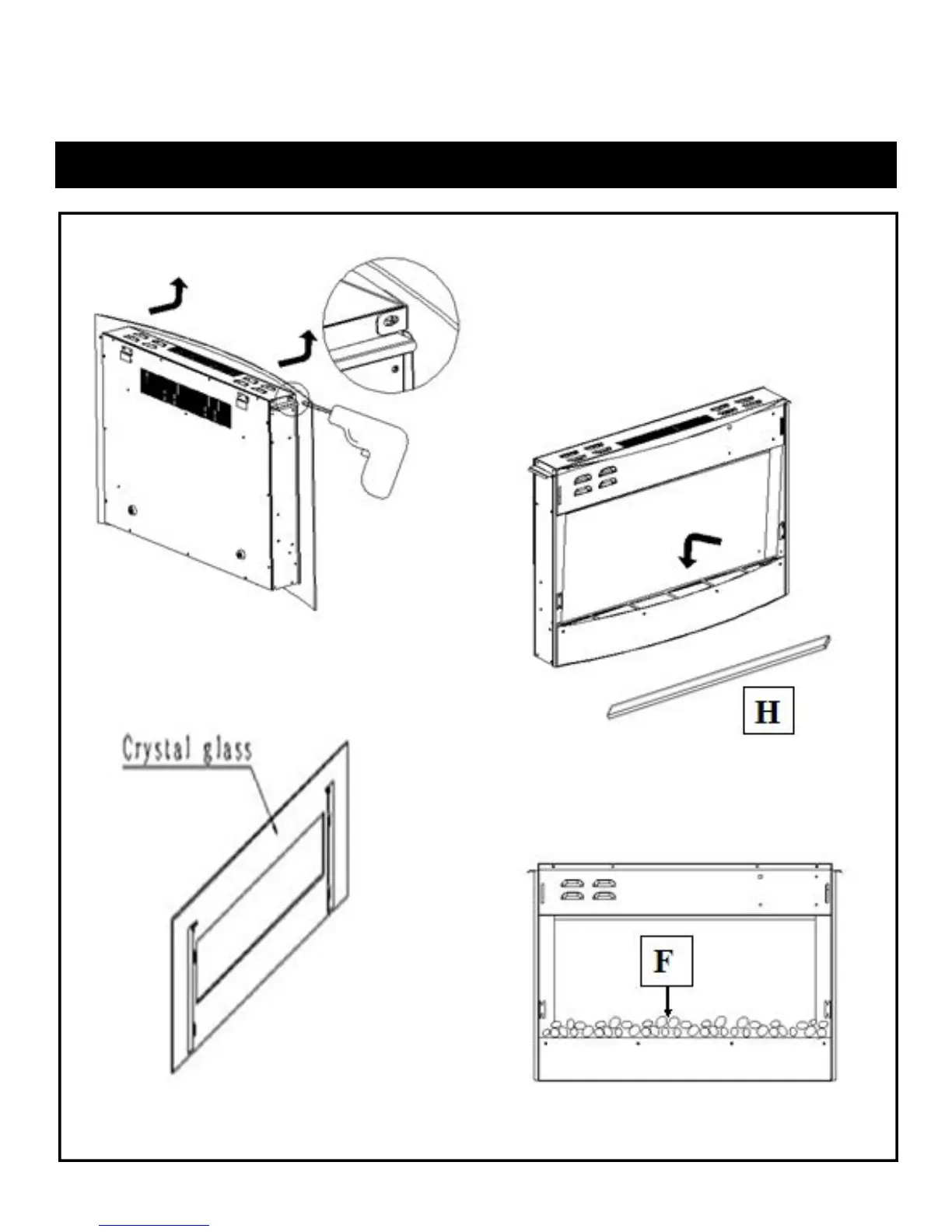 H

Crystal glass

F