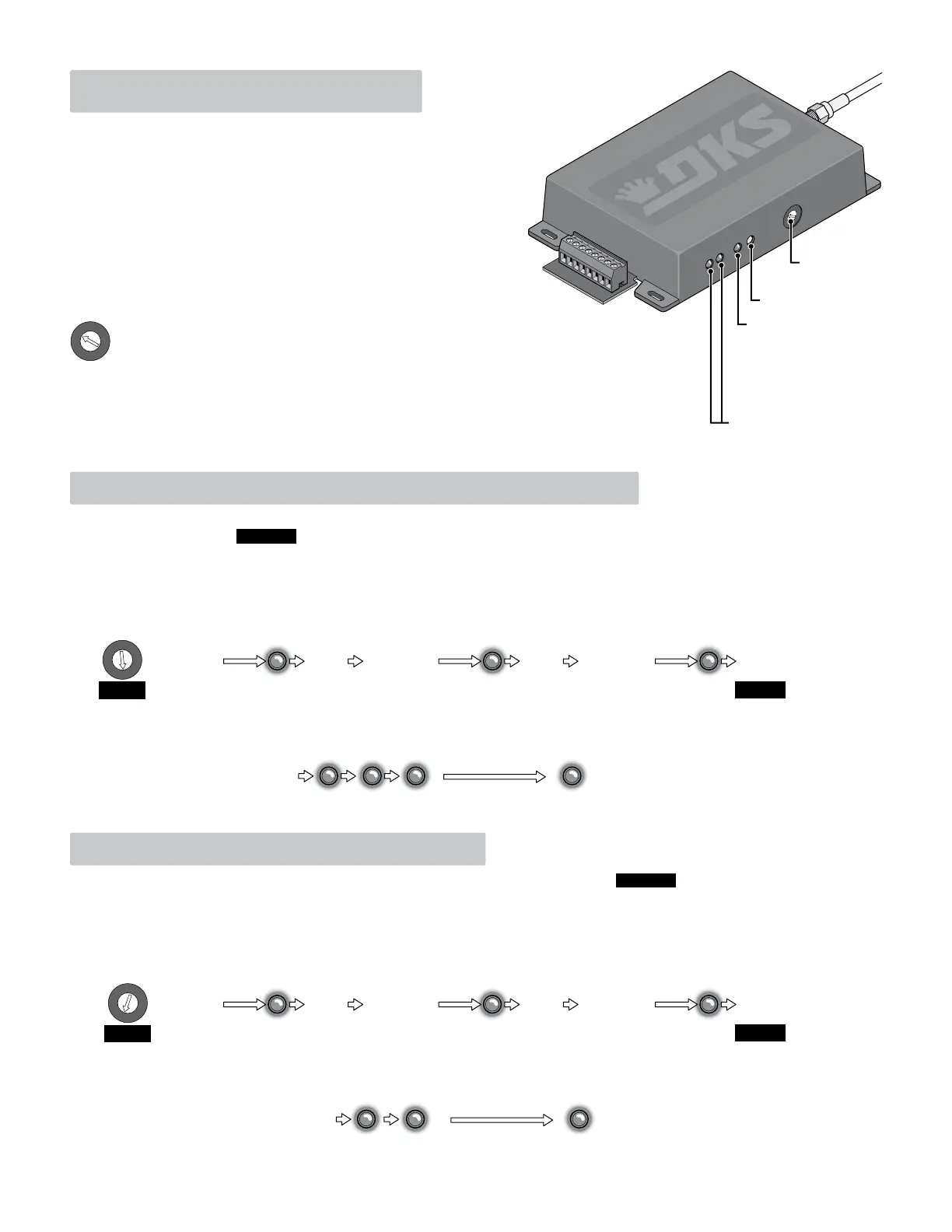 DKS