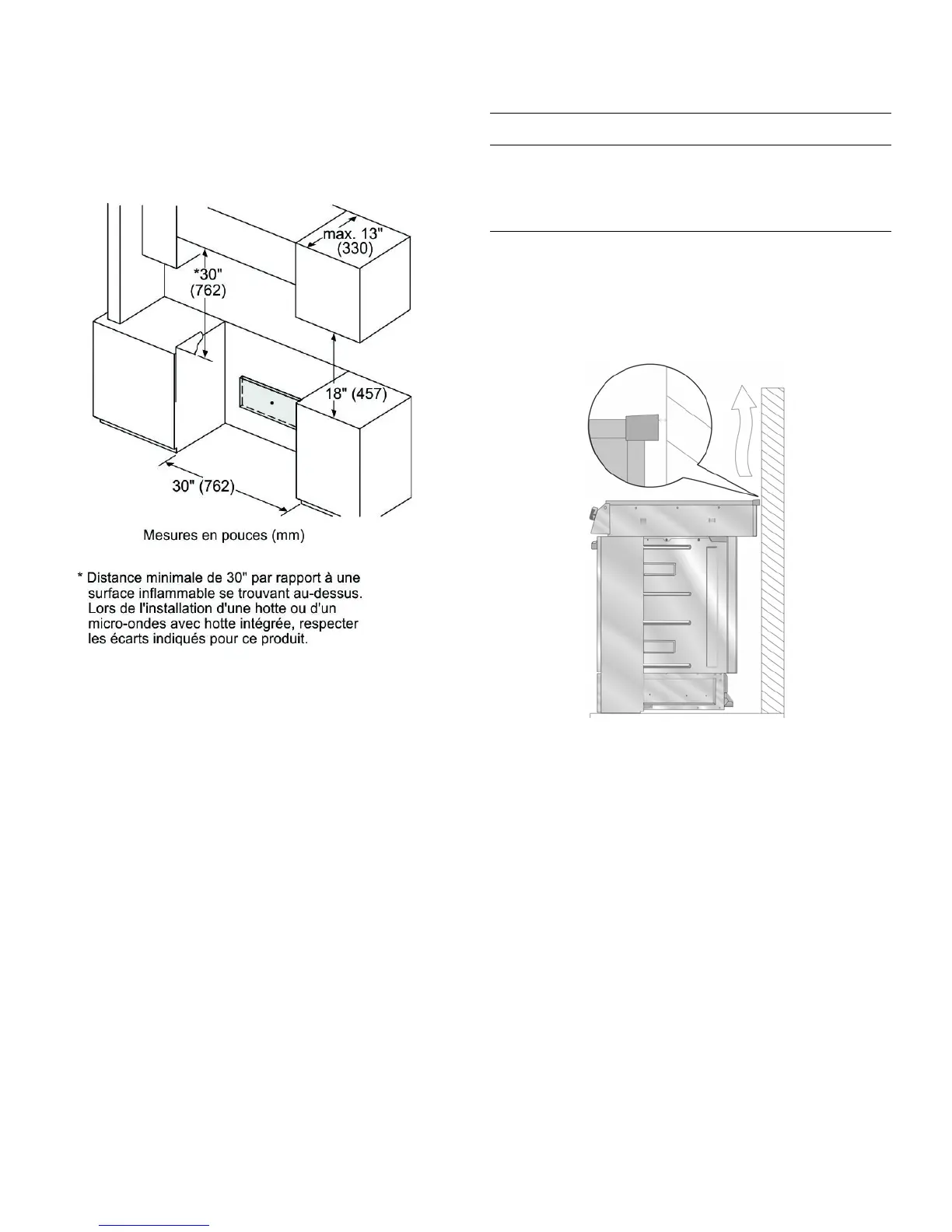 max. 13" (330)

*30" (762)

18" (457)

30" (762)

Mesures en pouces (mm)

* Distance minimale de 30" par rapport à une surface inflammable se trouvant au-dessus. Lors de l'installation d'une hotte ou d'un micro-ondes avec hotte intégrée, respecter les écarts indiqués pour ce produit.