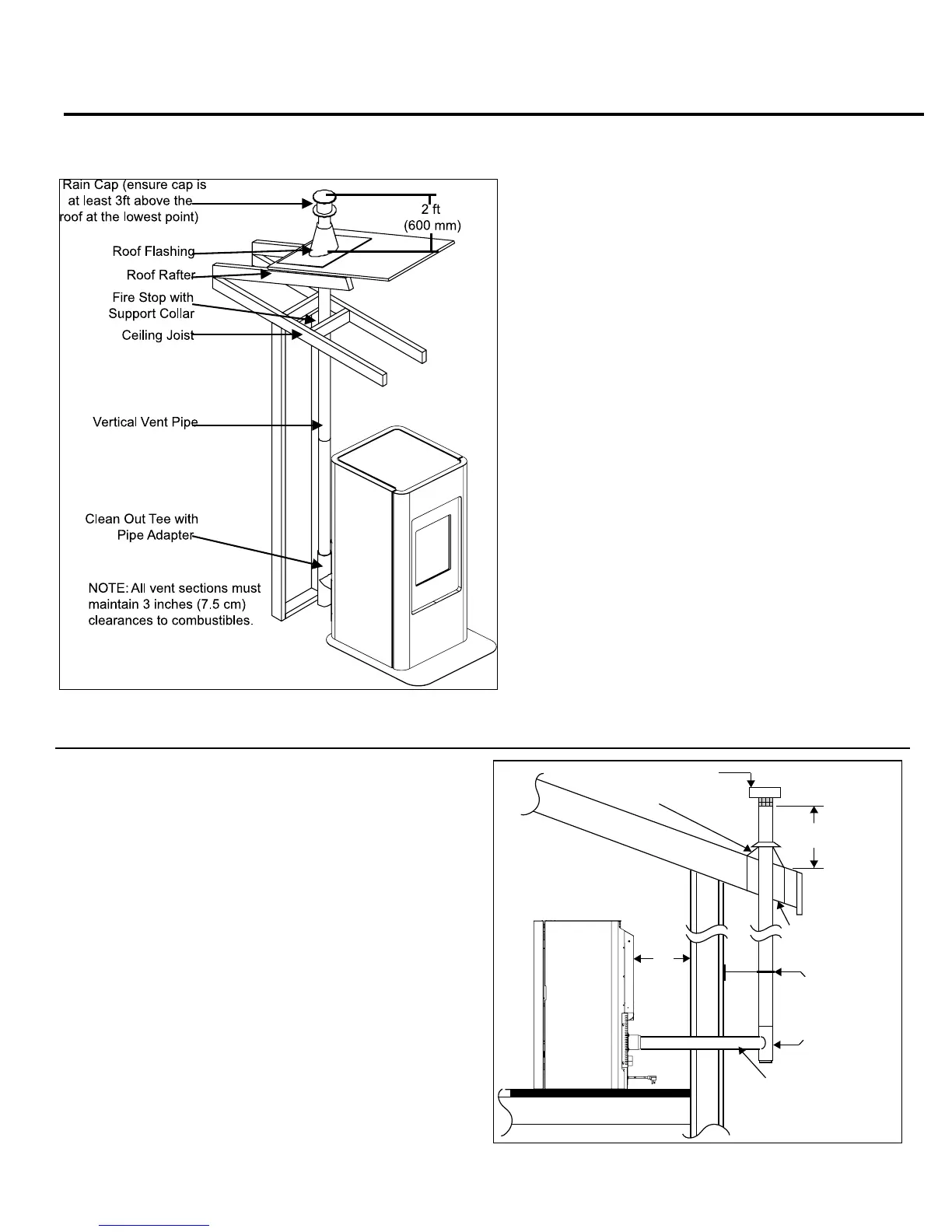 Rain Cap (ensure cap is at least 3ft above the roof at the lowest point)

2 ft (600 mm)

Roof Flashing

Roof Rafter

Fire Stop with Support Collar

Ceiling Joist

Vertical Vent Pipe

Clean Out Tee with Pipe Adapter

NOTE: All vent sections must maintain 3 inches (7.5 cm) clearances to combustibles.