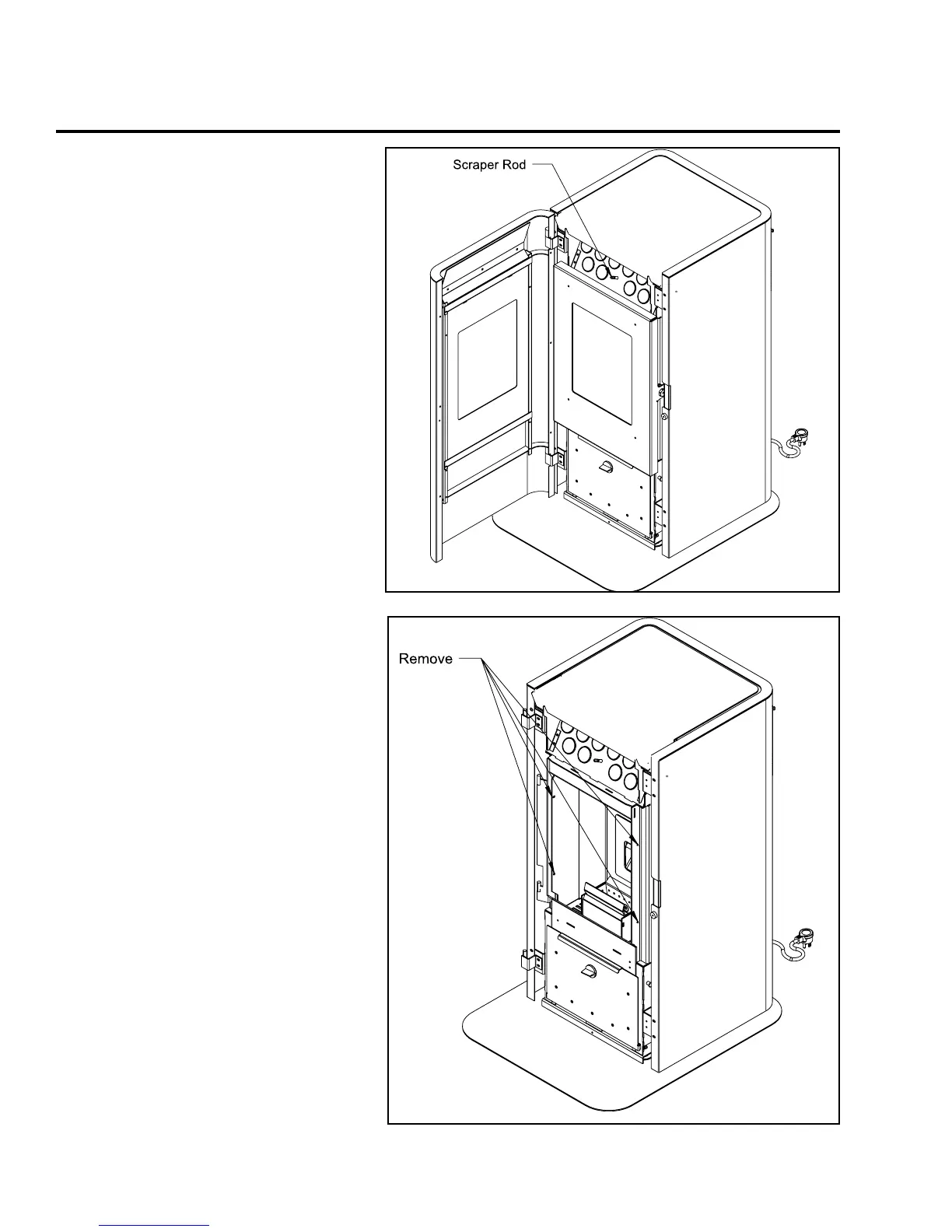 Scraper Rod

Remove