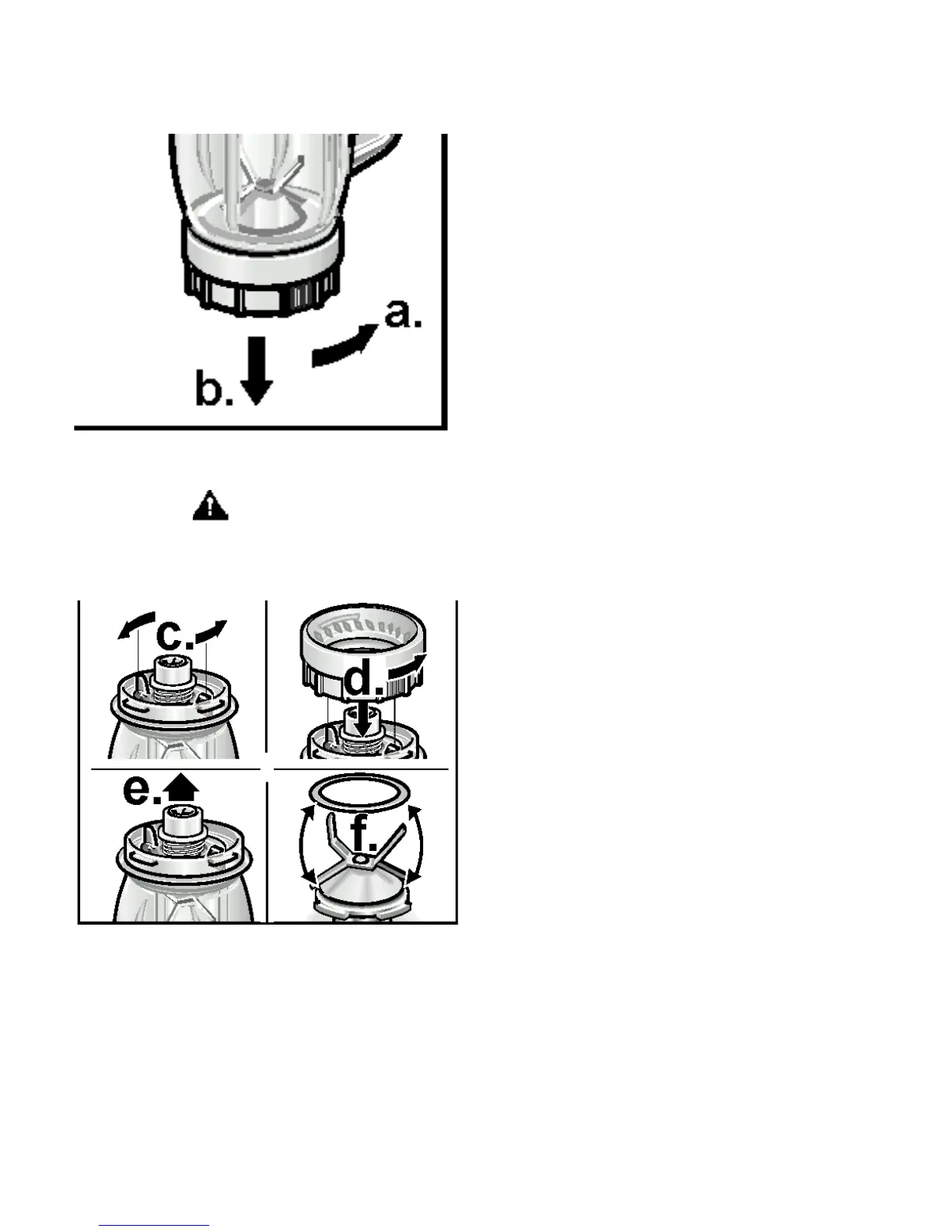 a.

b.

c.

d.

e.

f.