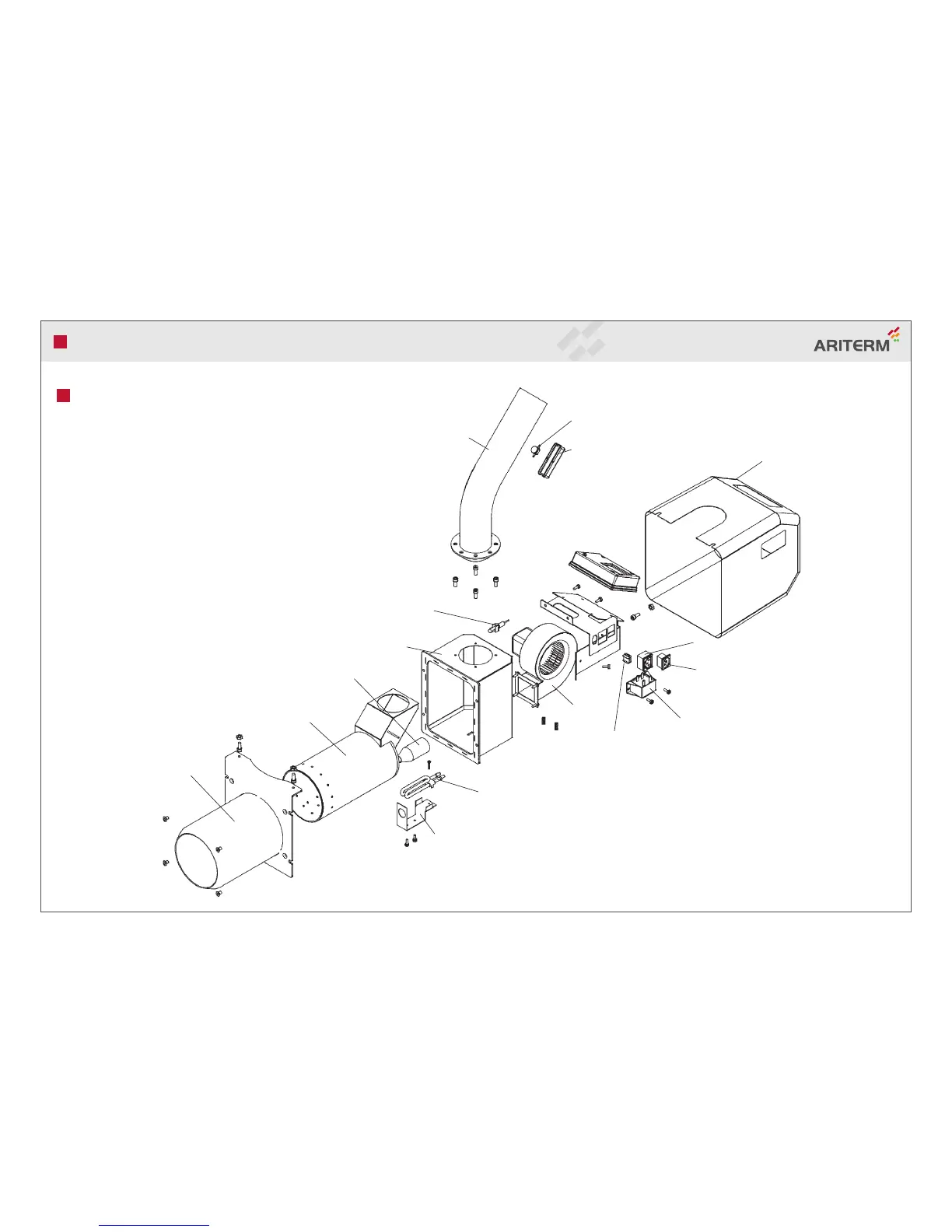 ARITERM