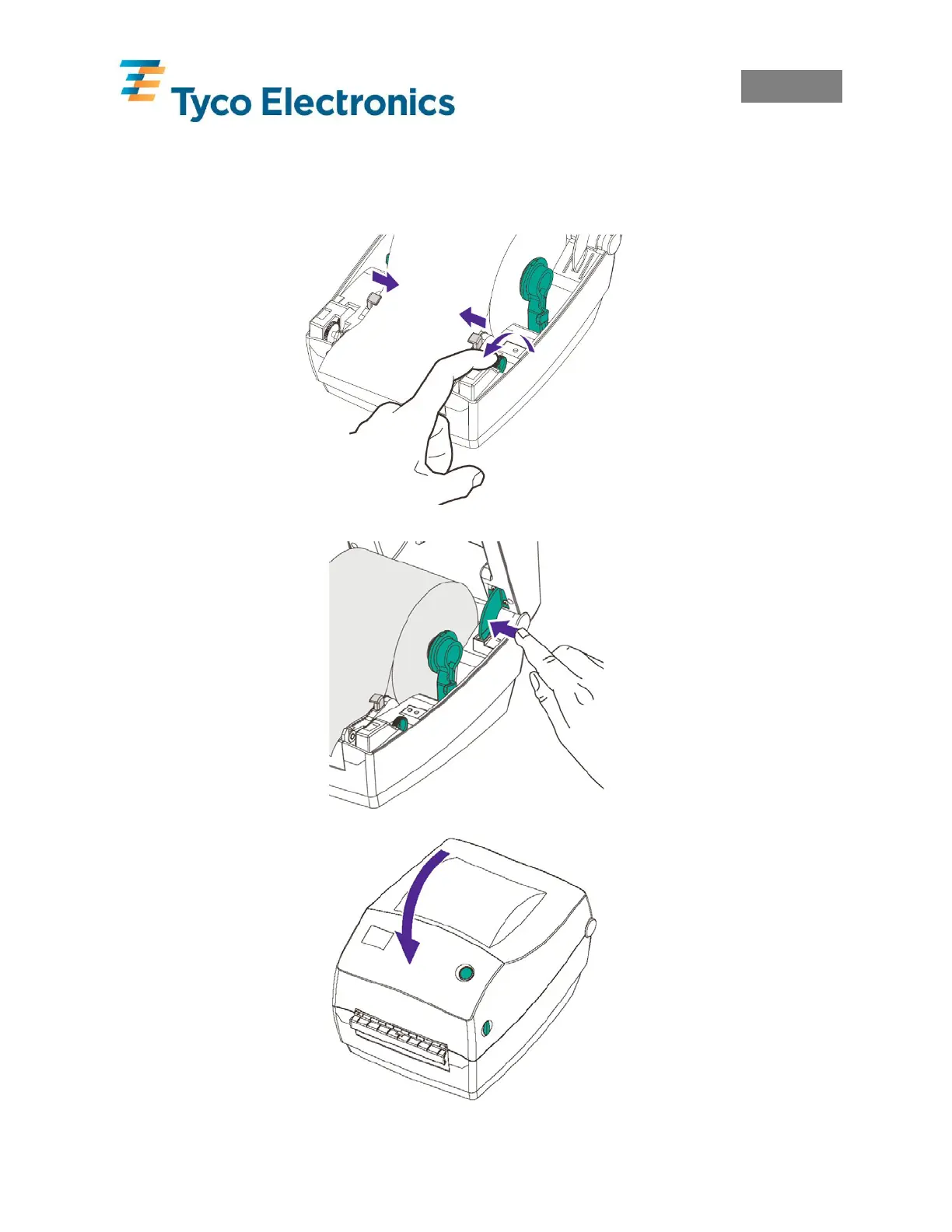 Tyco Electronics