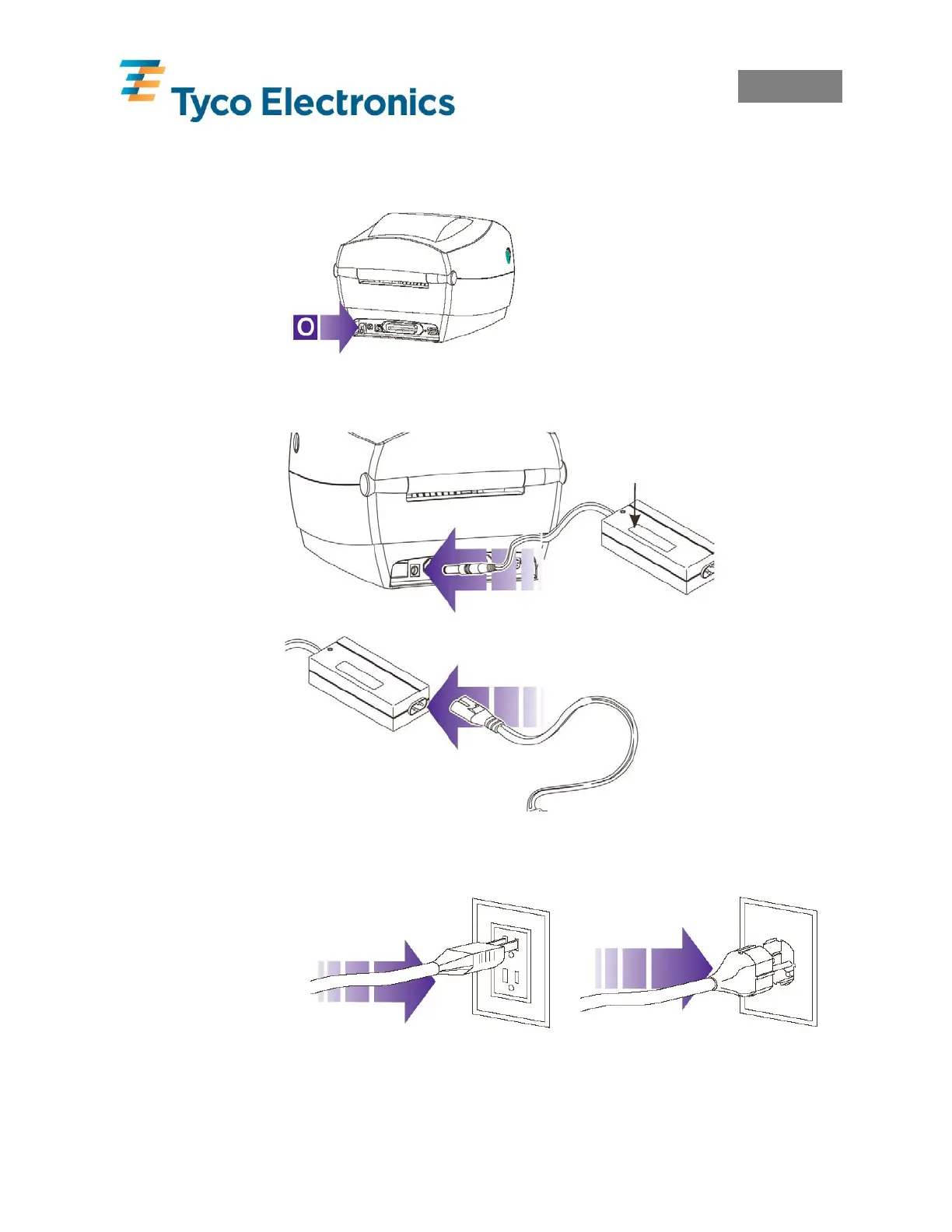 Tyco Electronics

O