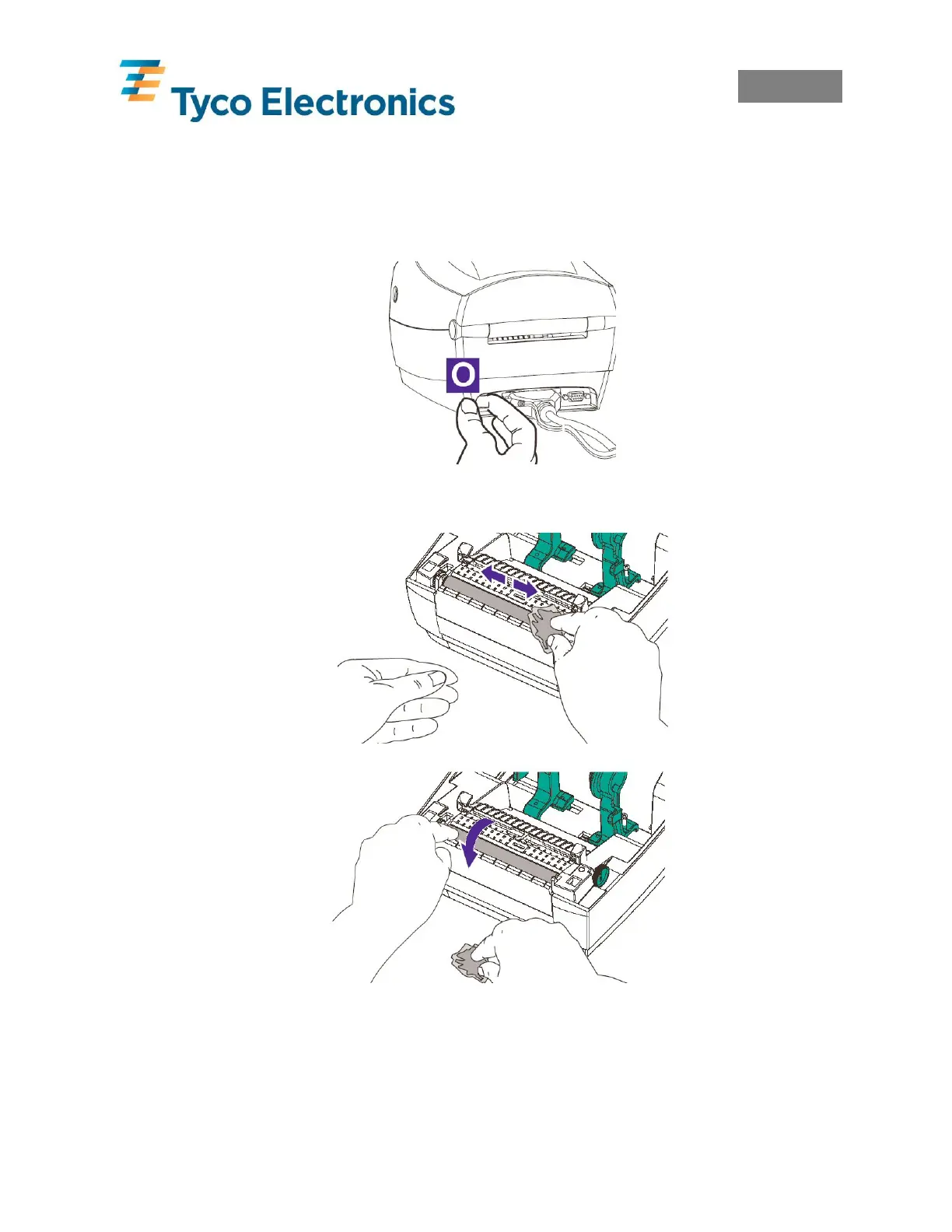 Tyco Electronics

O