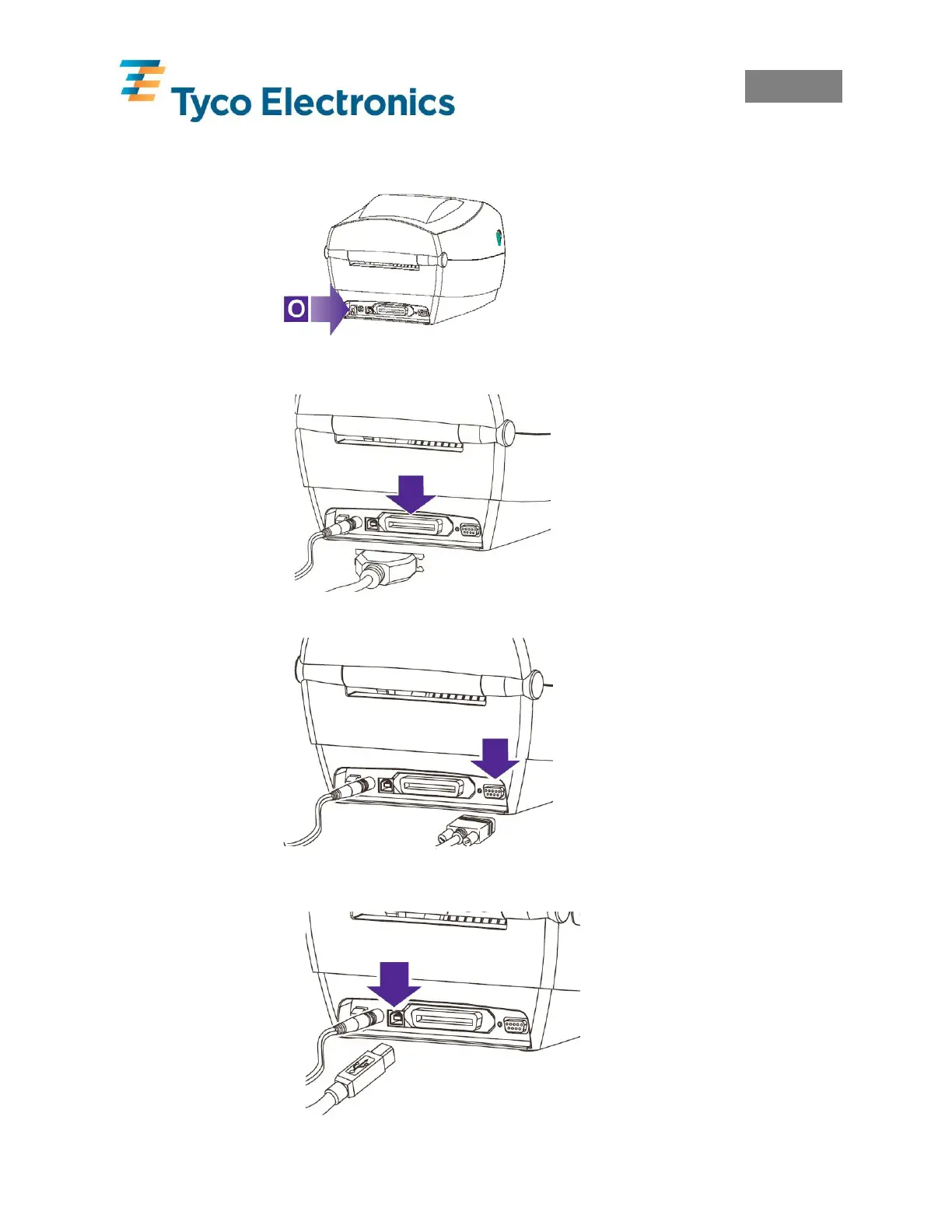 Tyco Electronics

O