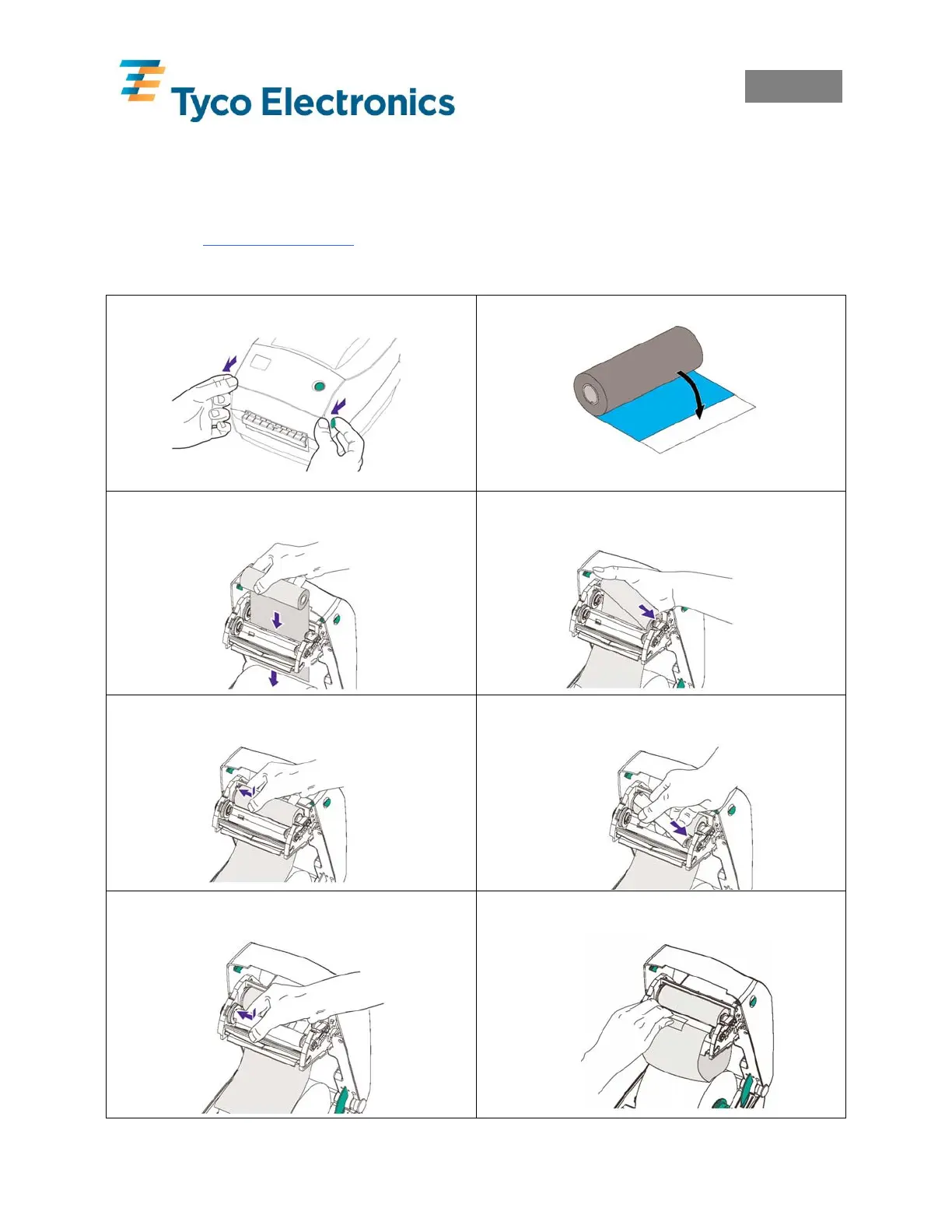 Tyco Electronics