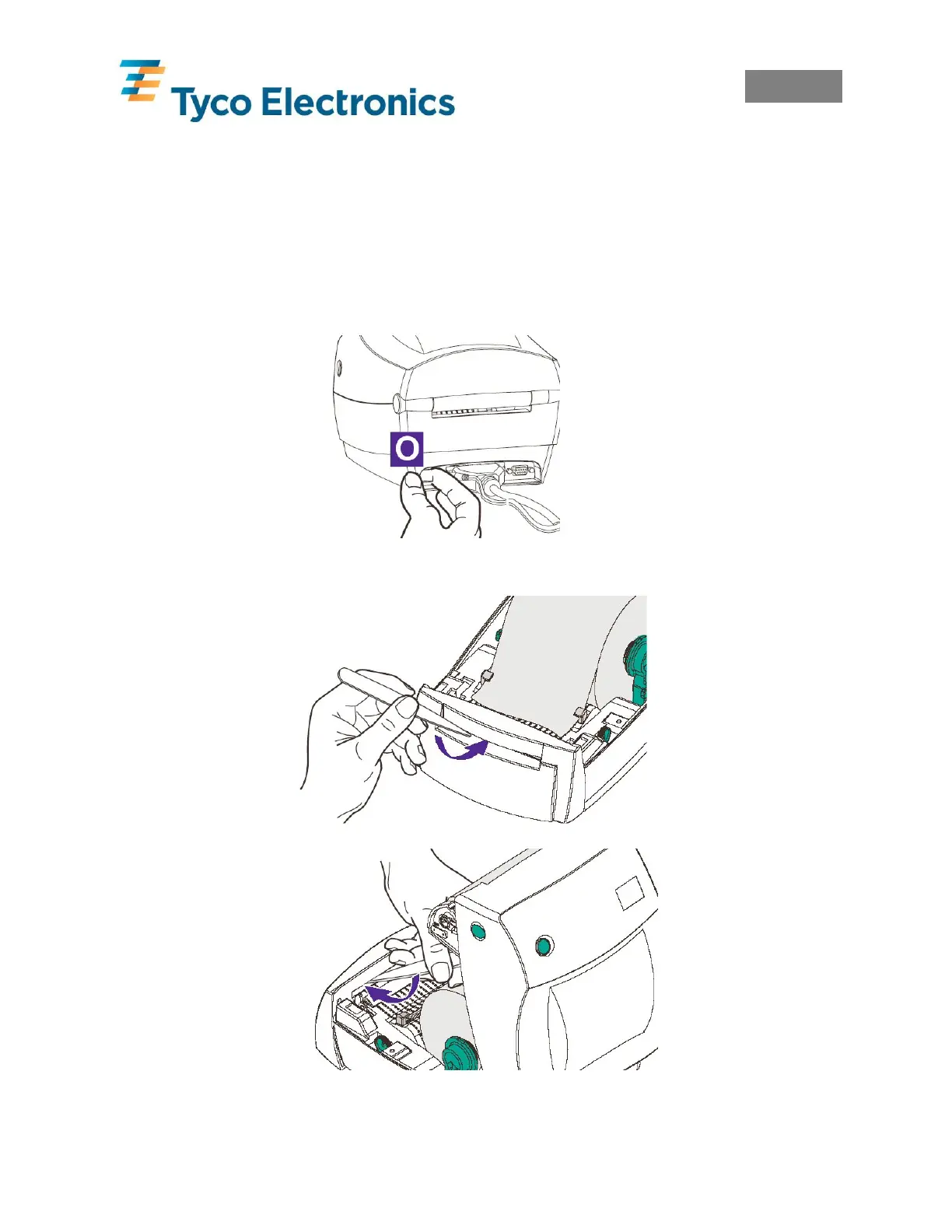 Tyco Electronics

O