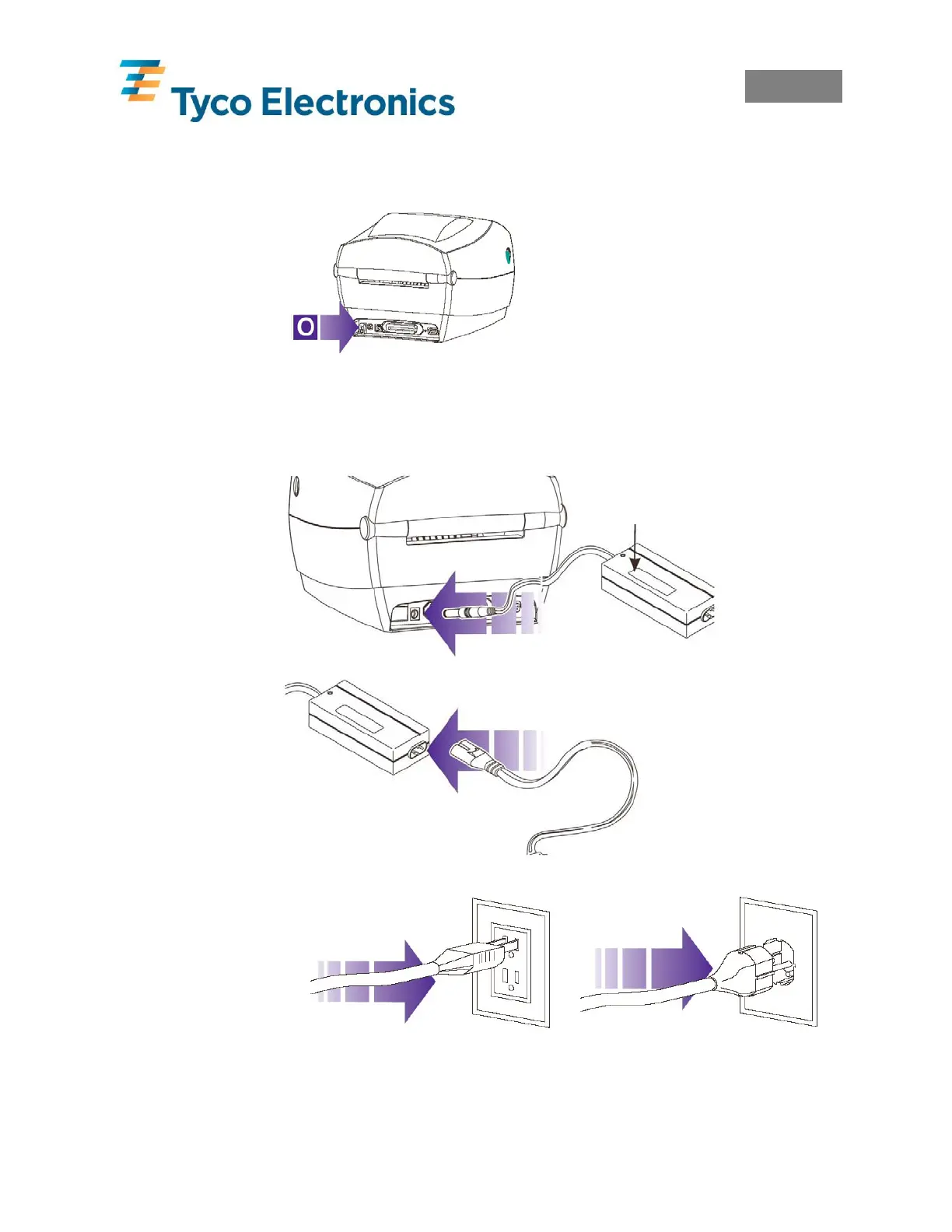 Tyco Electronics

O