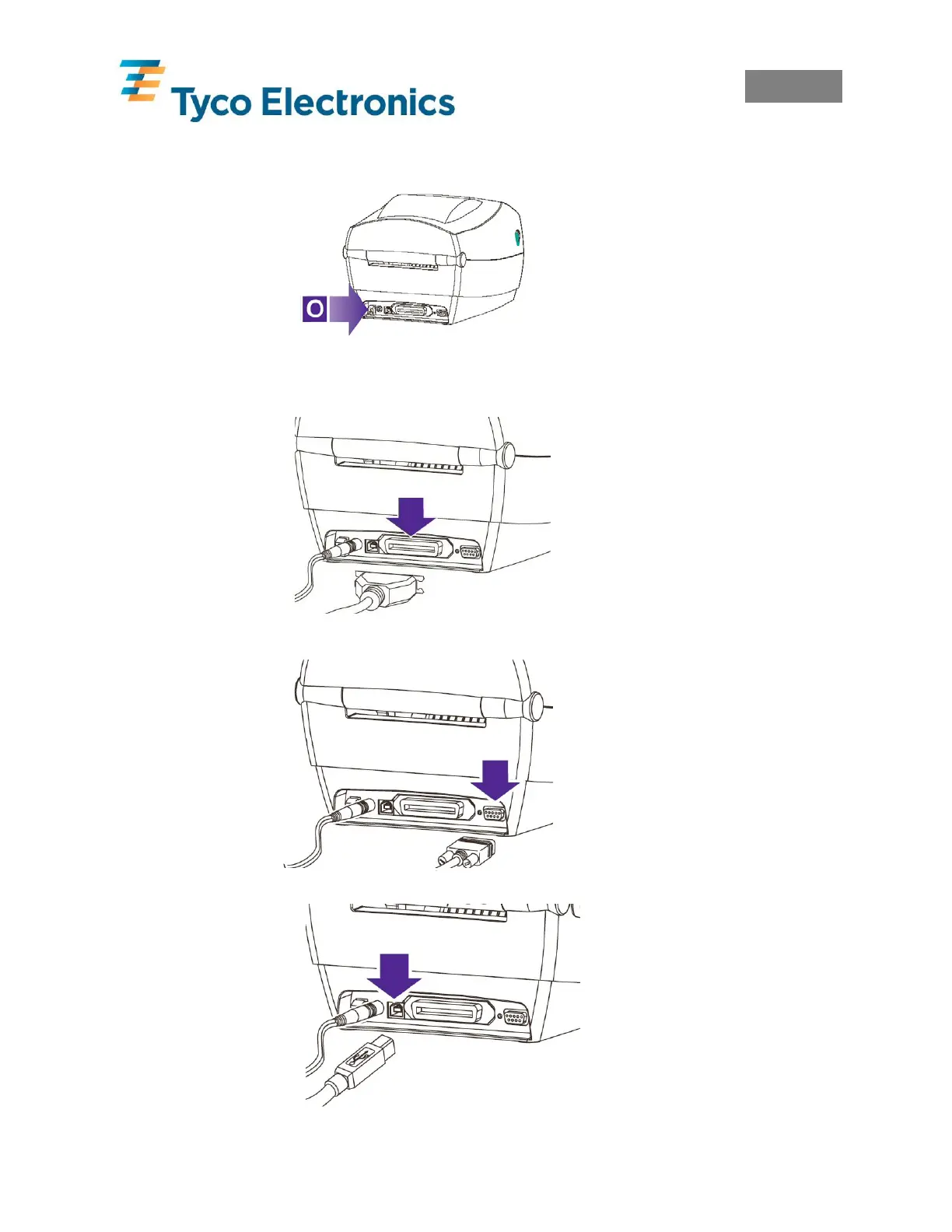 Tyco Electronics

O