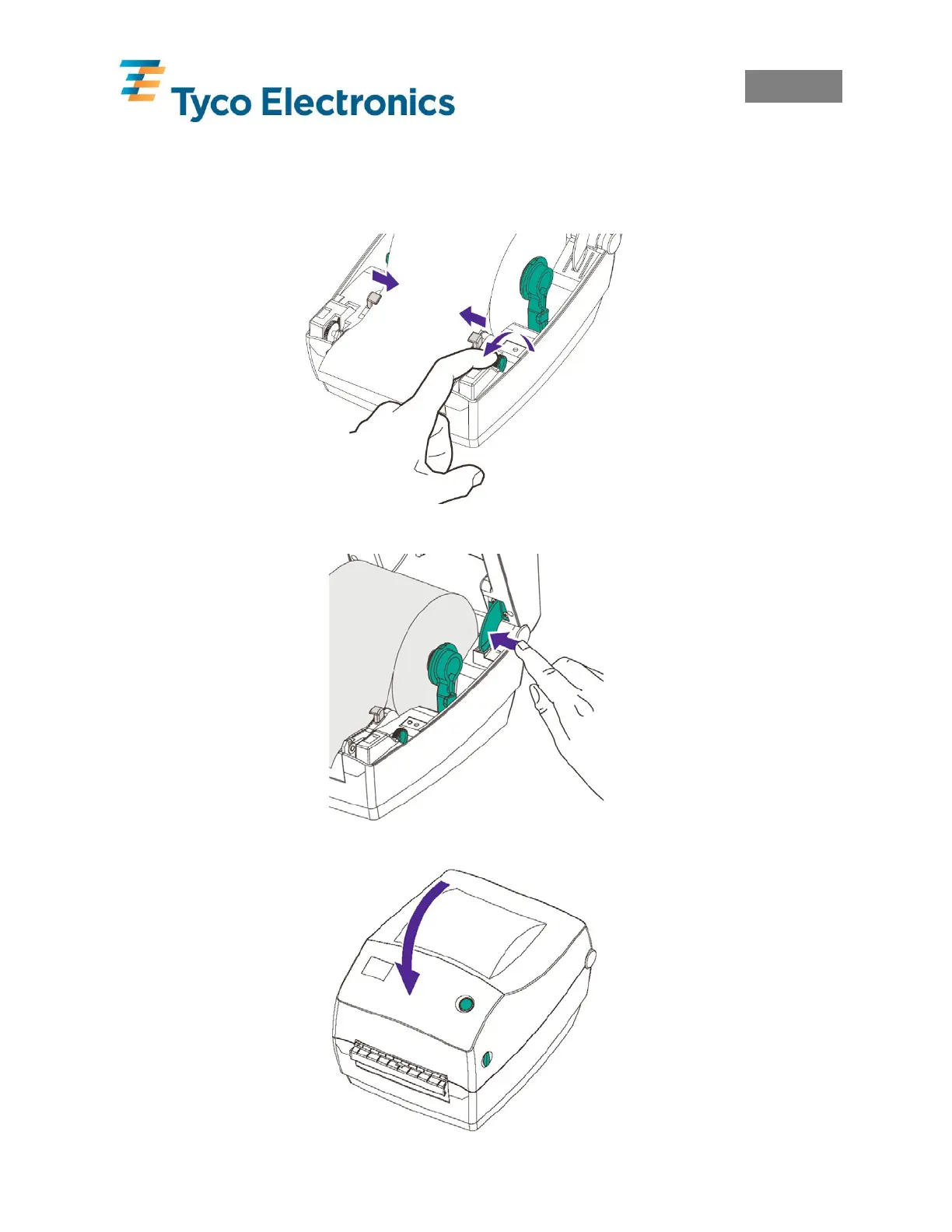 Tyco Electronics