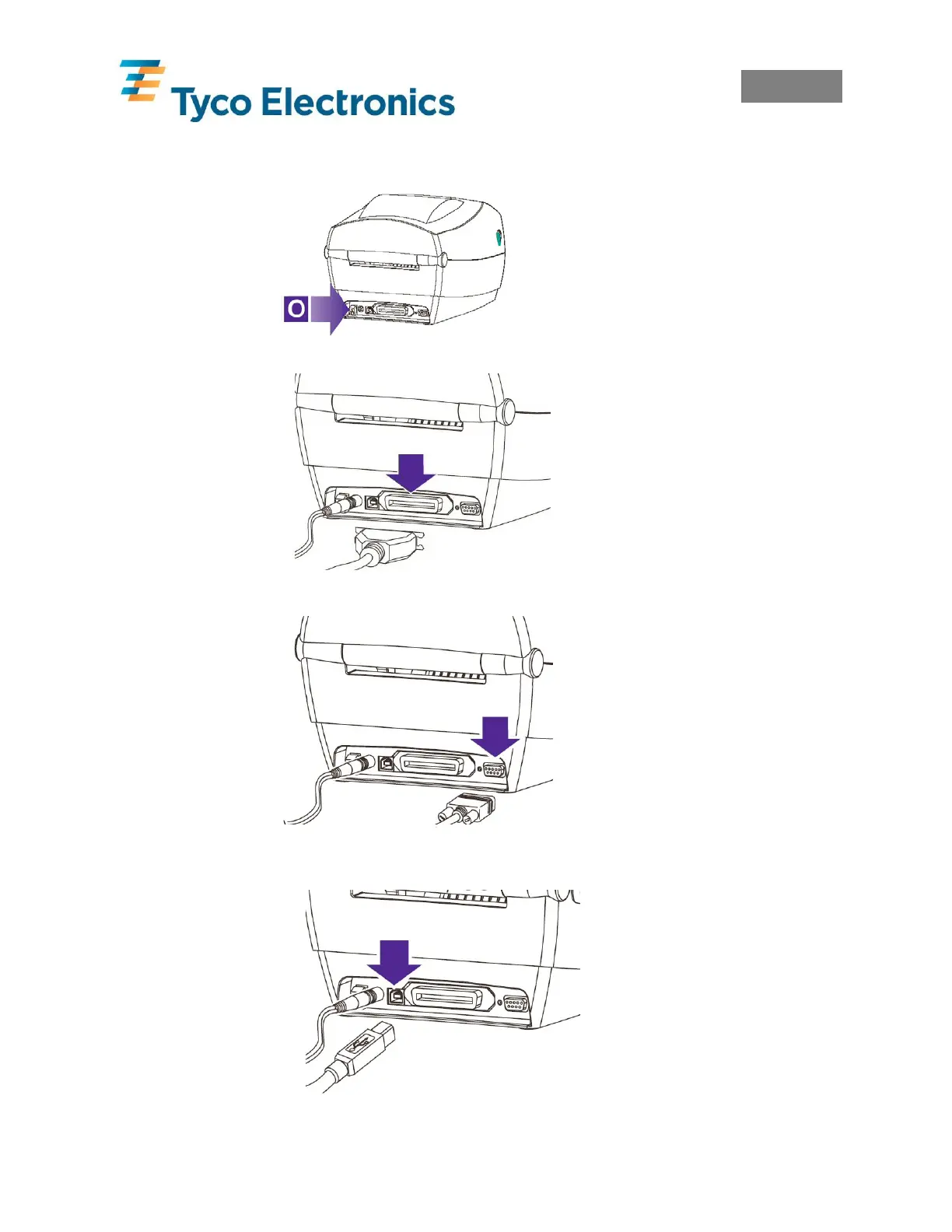 Tyco Electronics

O