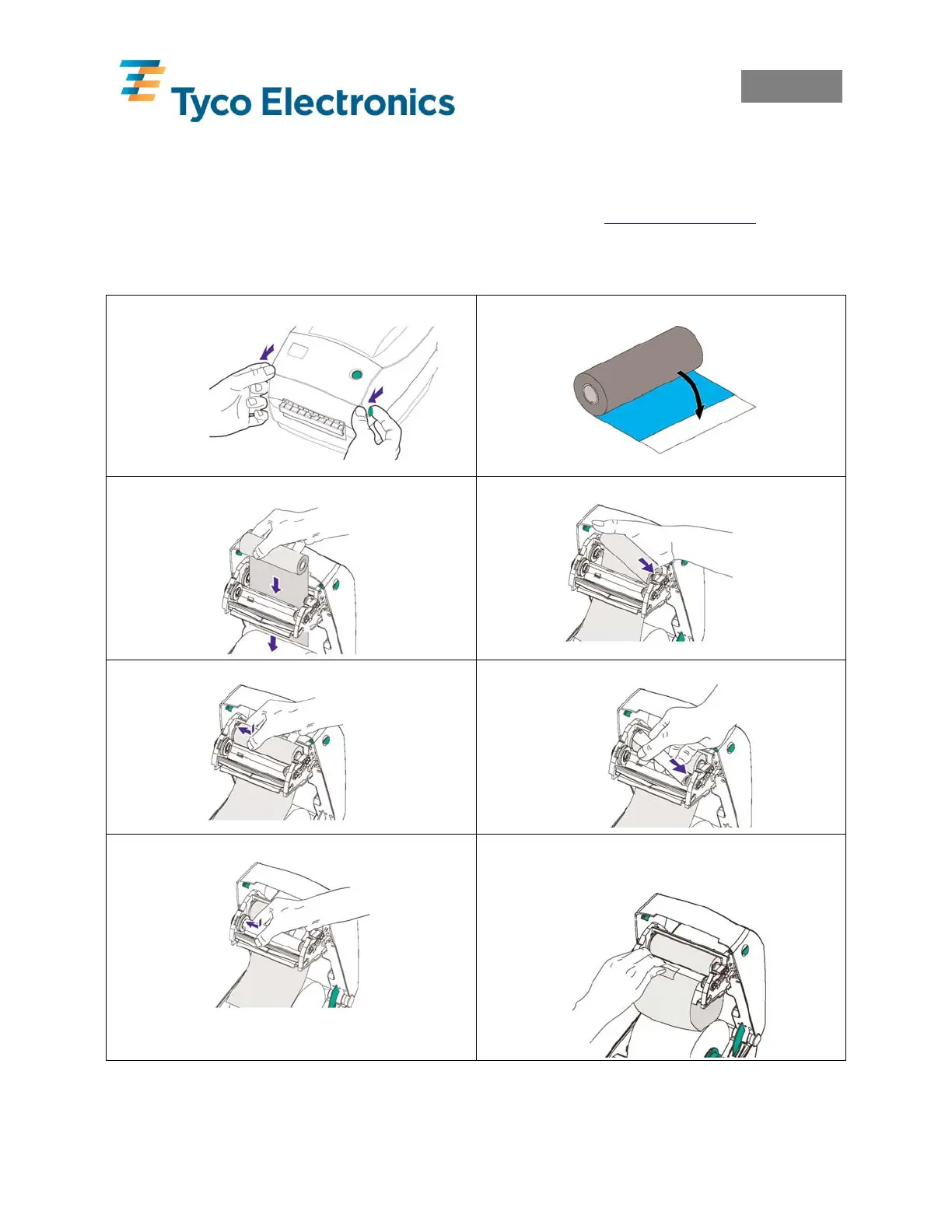 Tyco Electronics