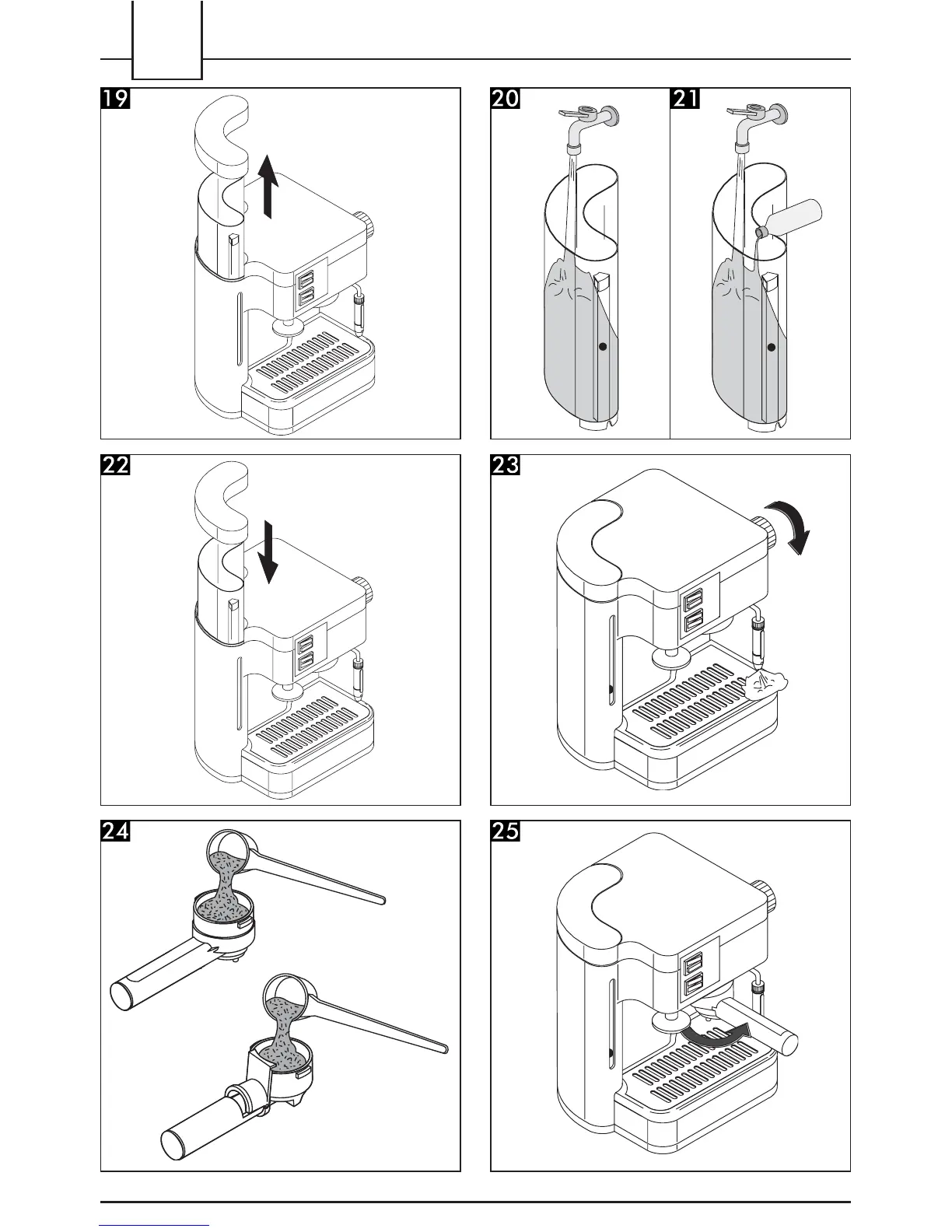 19

20

21

22

23

24

25