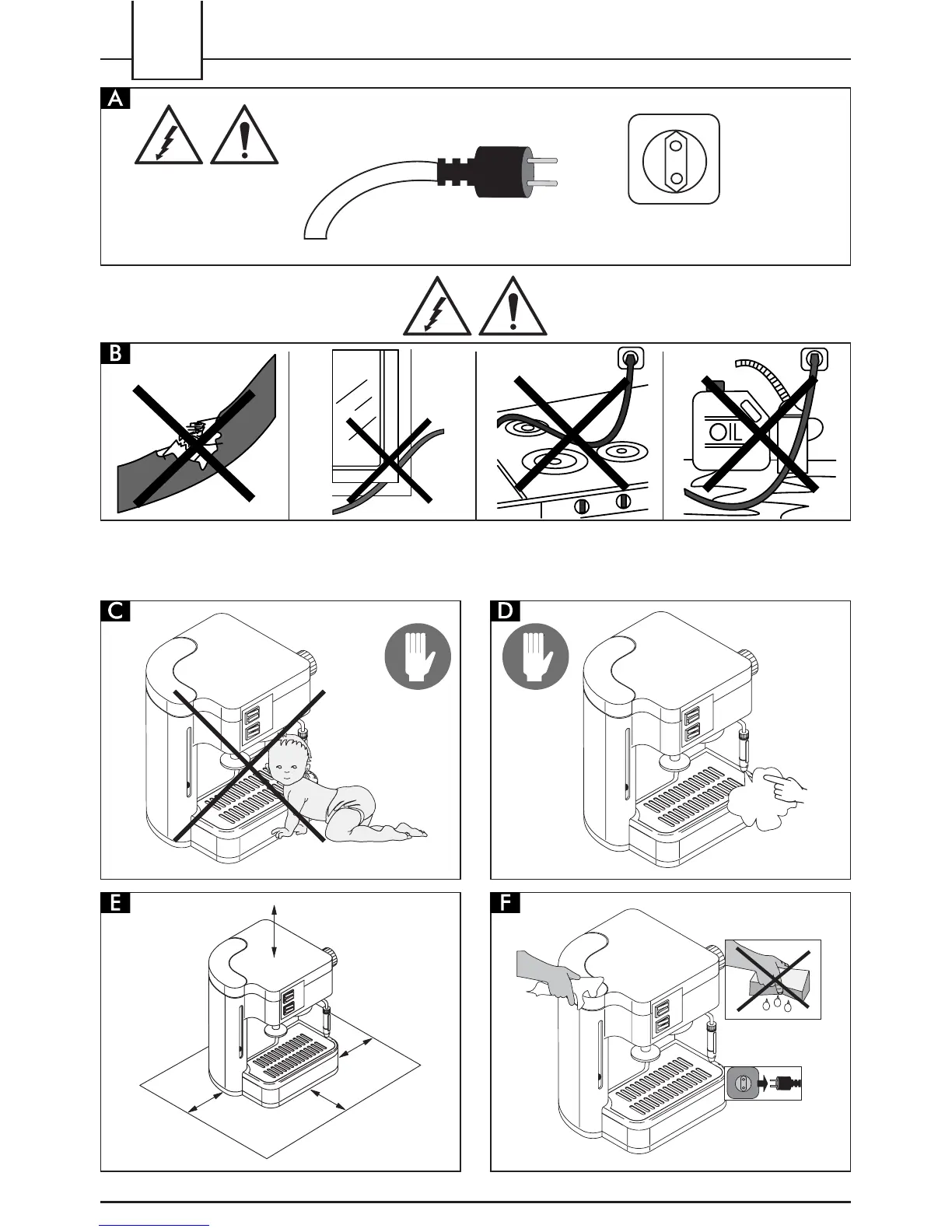 A

B

OIL

C

D

E

F