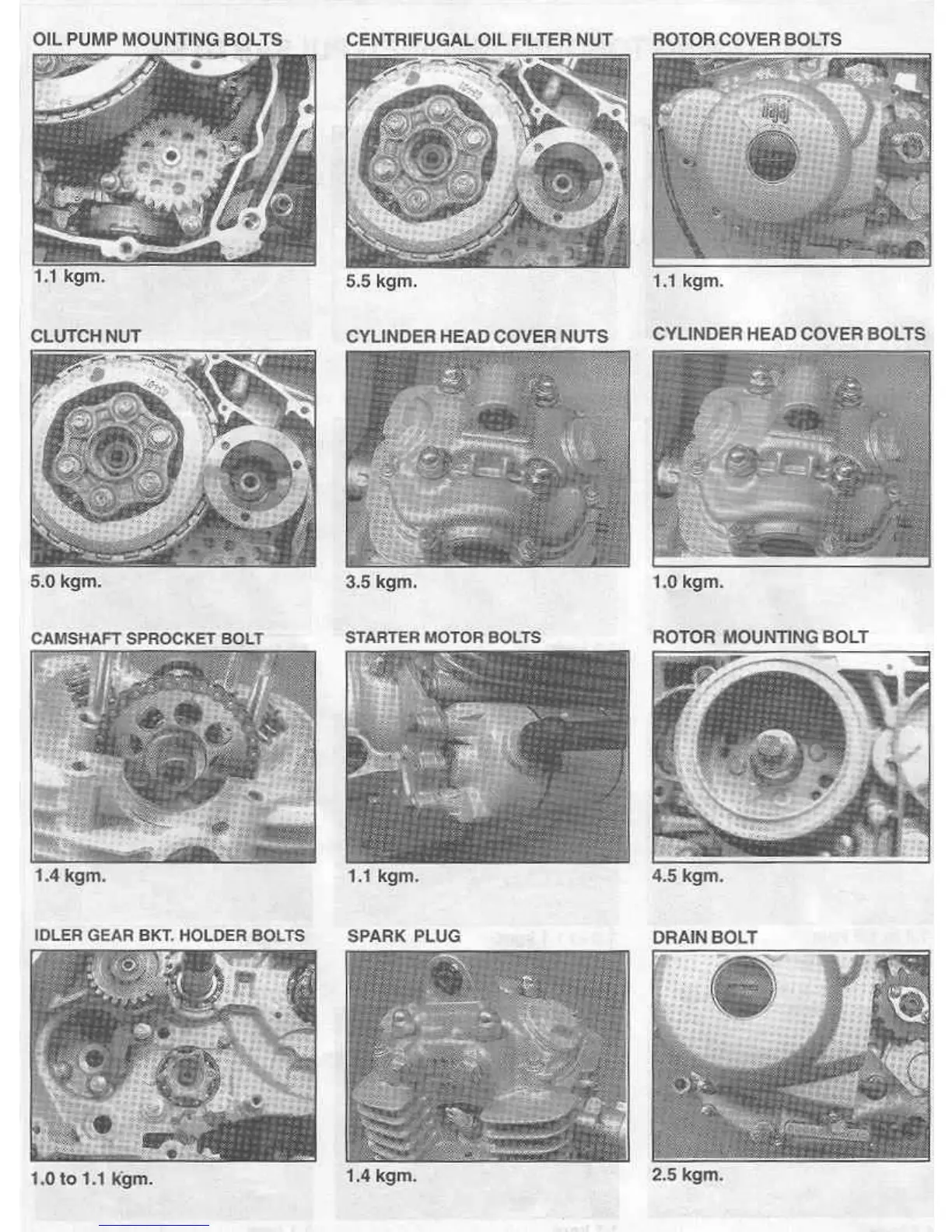 OIL PUMP MOUNTING BOLTS

1.1 kgm.

CENTRIFUGAL OIL FILTER NUT

5.5 kgm.

ROTOR COVER BOLTS

1.1 kgm.

CLUTCH NUT

5.0 kgm.

CYLINDER HEAD COVER NUTS

3.5 kgm.

CYLINDER HEAD COVER BOLTS

1.0 kgm.

CAMSHAFT SPROCKET BOLT

1.4 kgm.

STARTER MOTOR BOLTS

1.1 kgm.

ROTOR MOUNTING BOLT

4.5 kgm.

IDLER GEAR BKT. HOLDER BOLTS

1.0 to 1.1 kgm.

SPARK PLUG

1.4 kgm.

DRAIN BOLT

2.5 kgm.