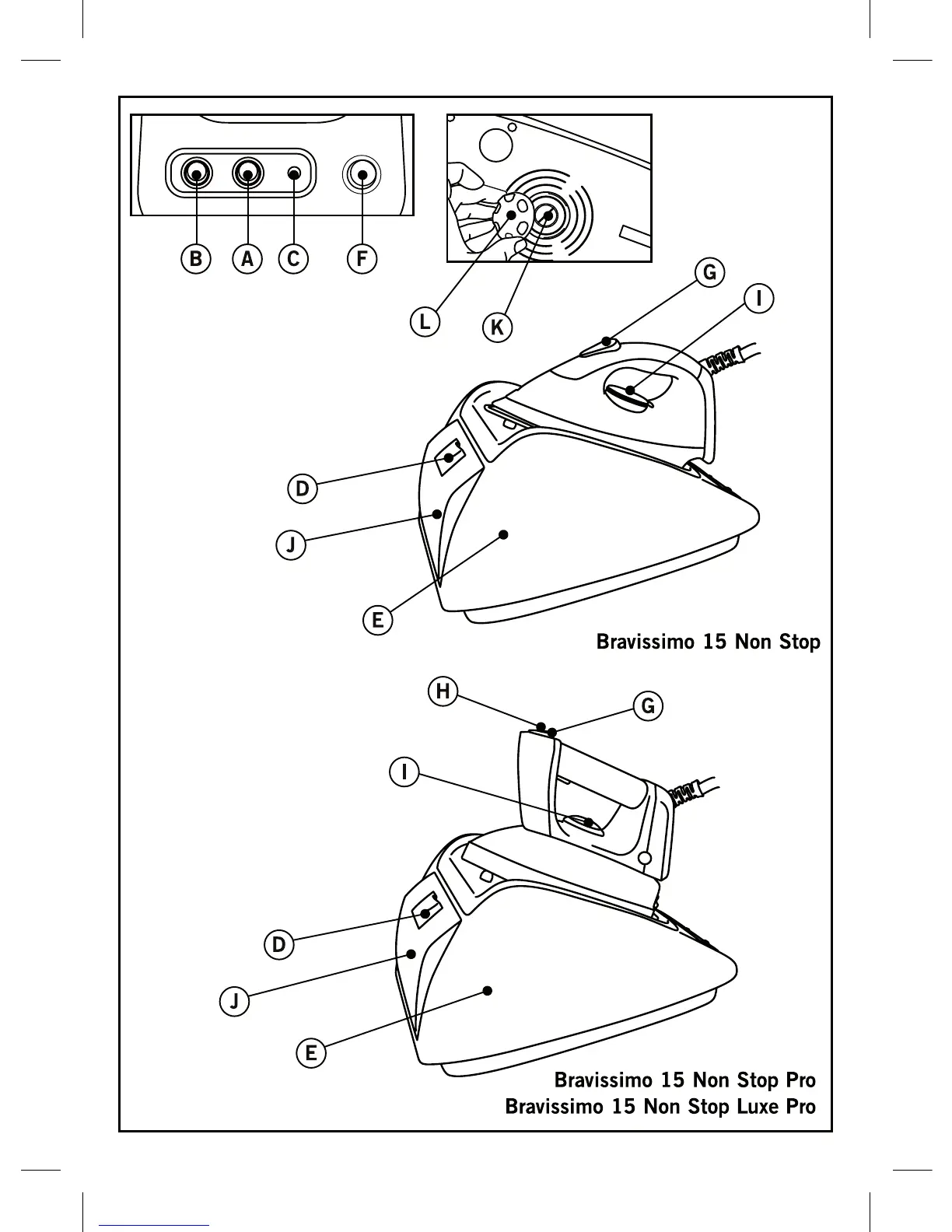 B A C F

L K

G

I

D

J

E

Bravissimo 15 Non Stop

H

G

I

D

J

E

Bravissimo 15 Non Stop Pro
Bravissimo 15 Non Stop Luxe Pro