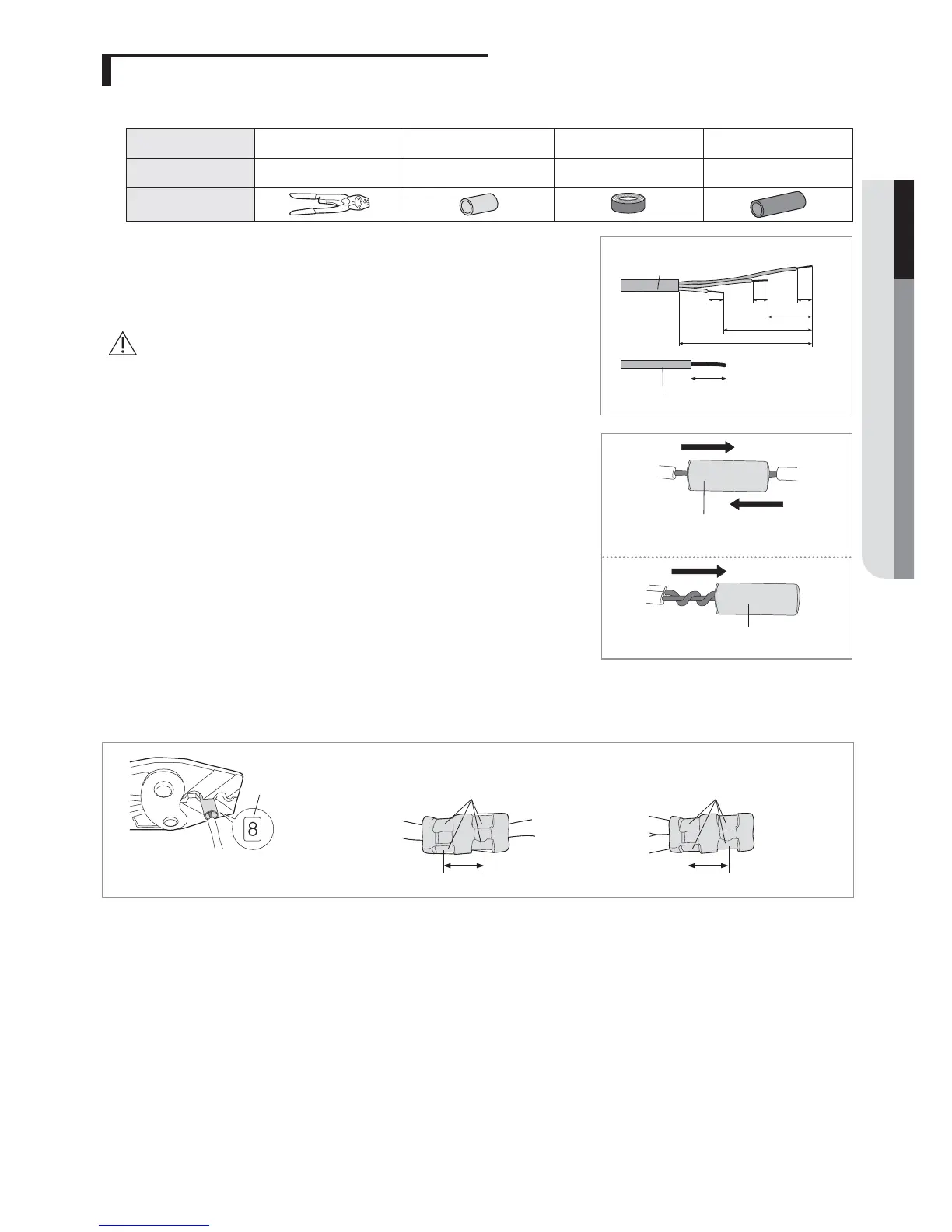 8