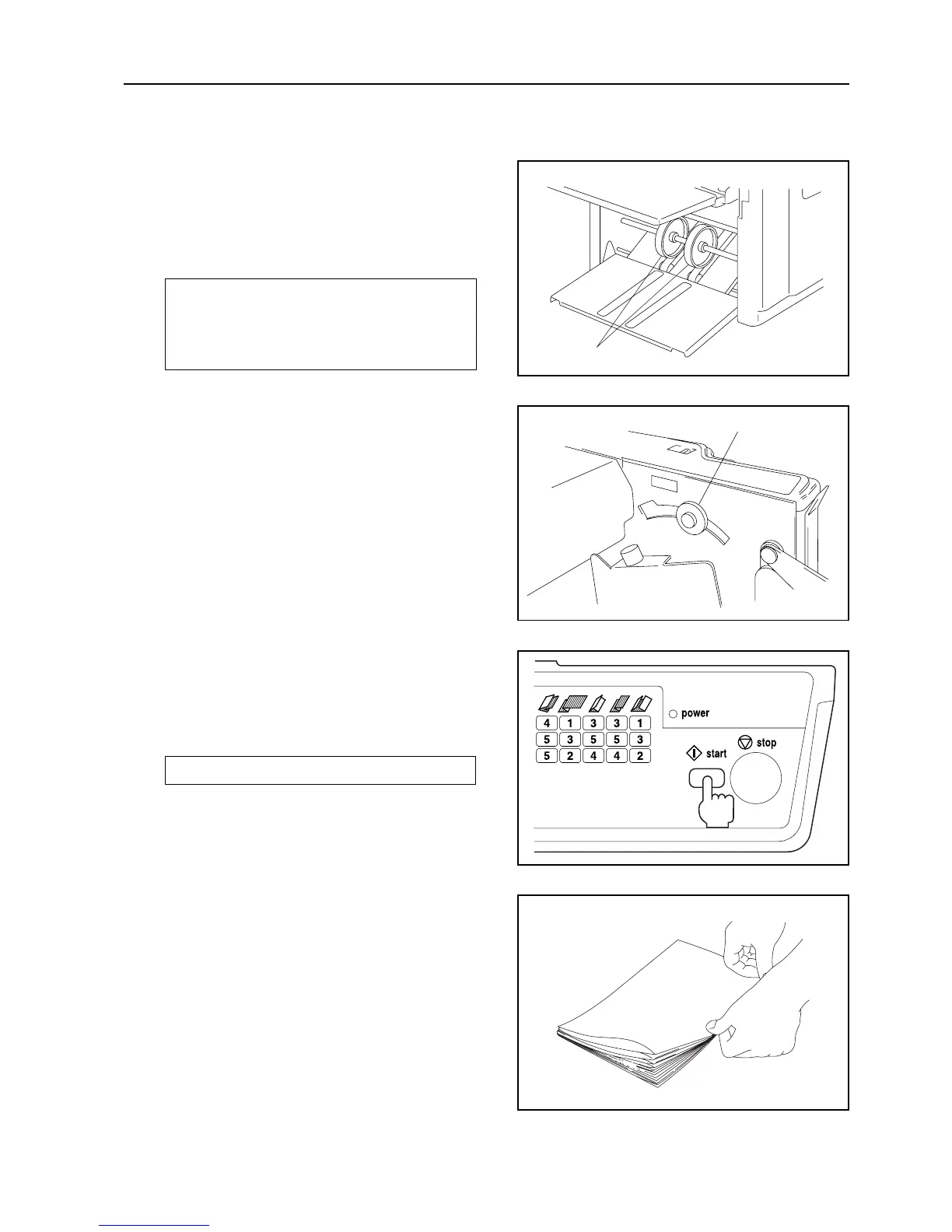 power

4 1 3 3 1
5 3 5 5 3
5 2 4 4 2

start

stop