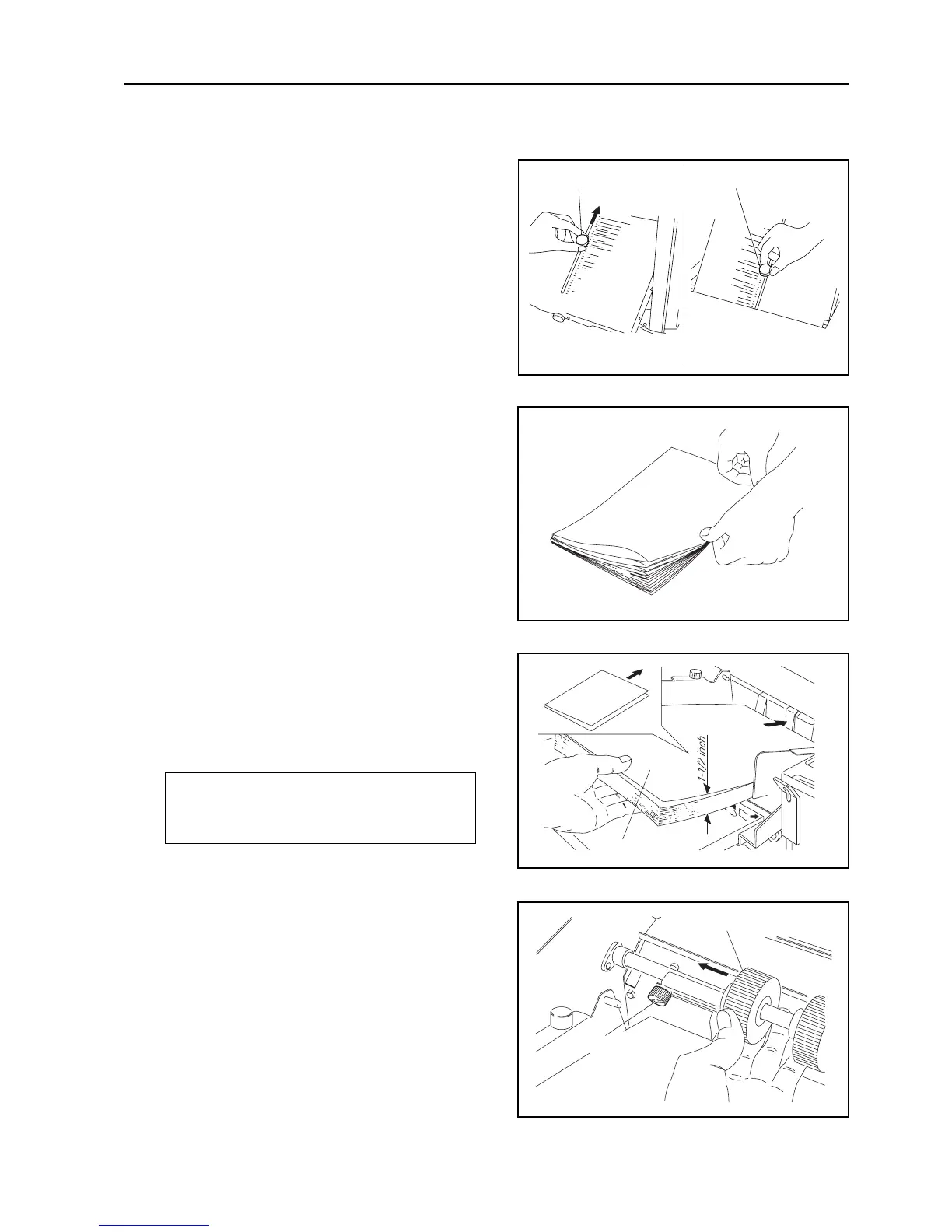 1-1/2 inch