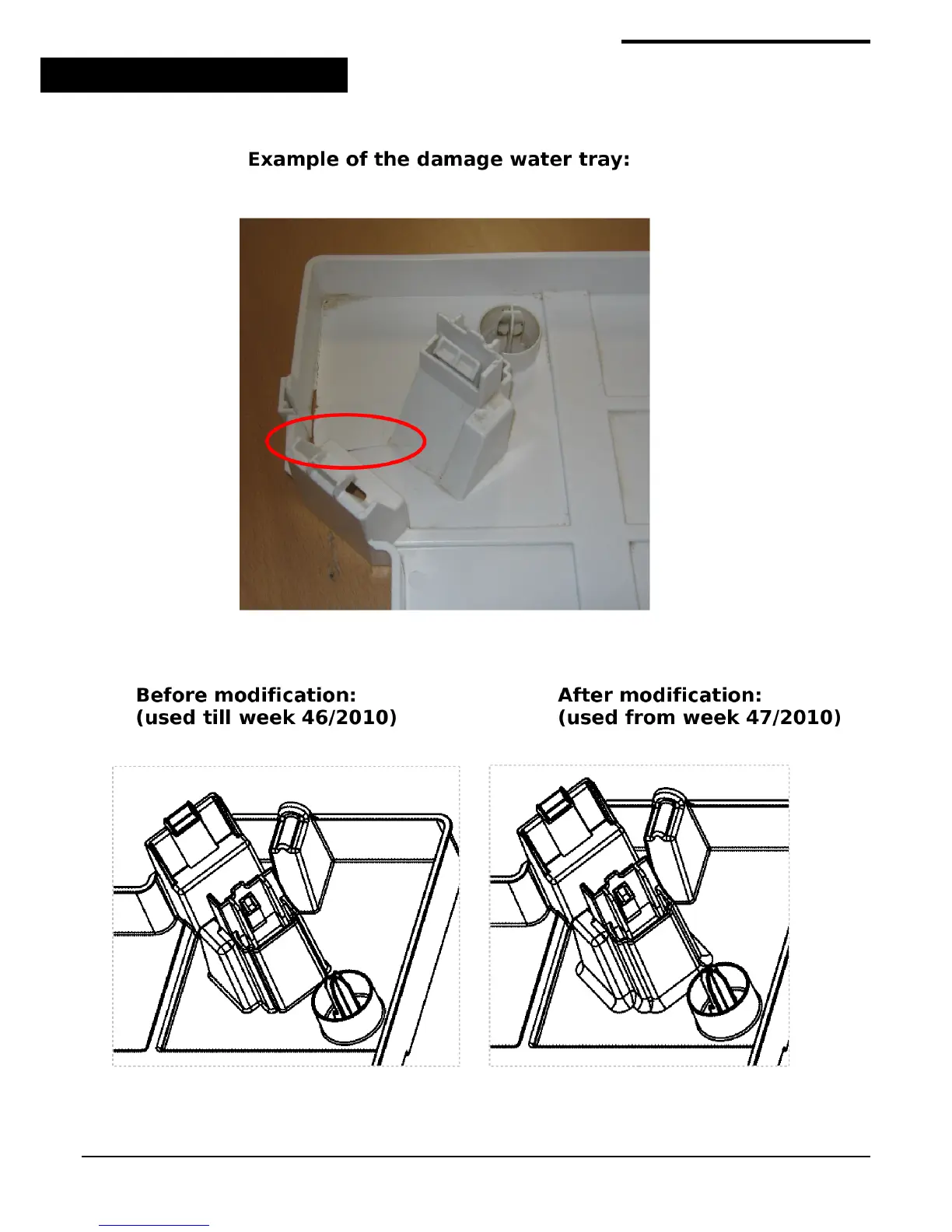 Example of the damage water tray:

Before modification:
(used till week 46/2010)

After modification:
(used from week 47/2010)