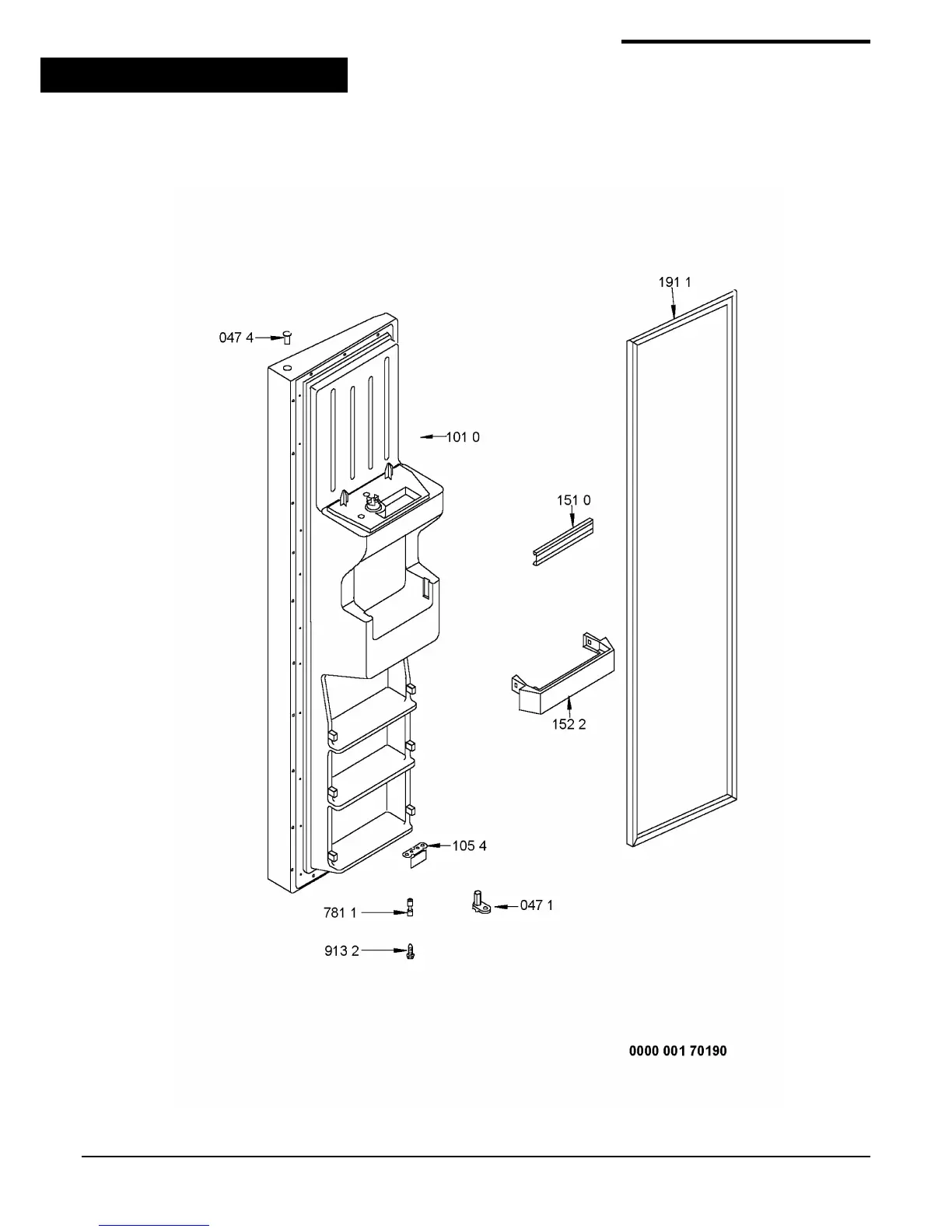 191 1

047 4

101 0

151 0

152 2

105 4

781 1

047 1

913 2

0000 001 70190