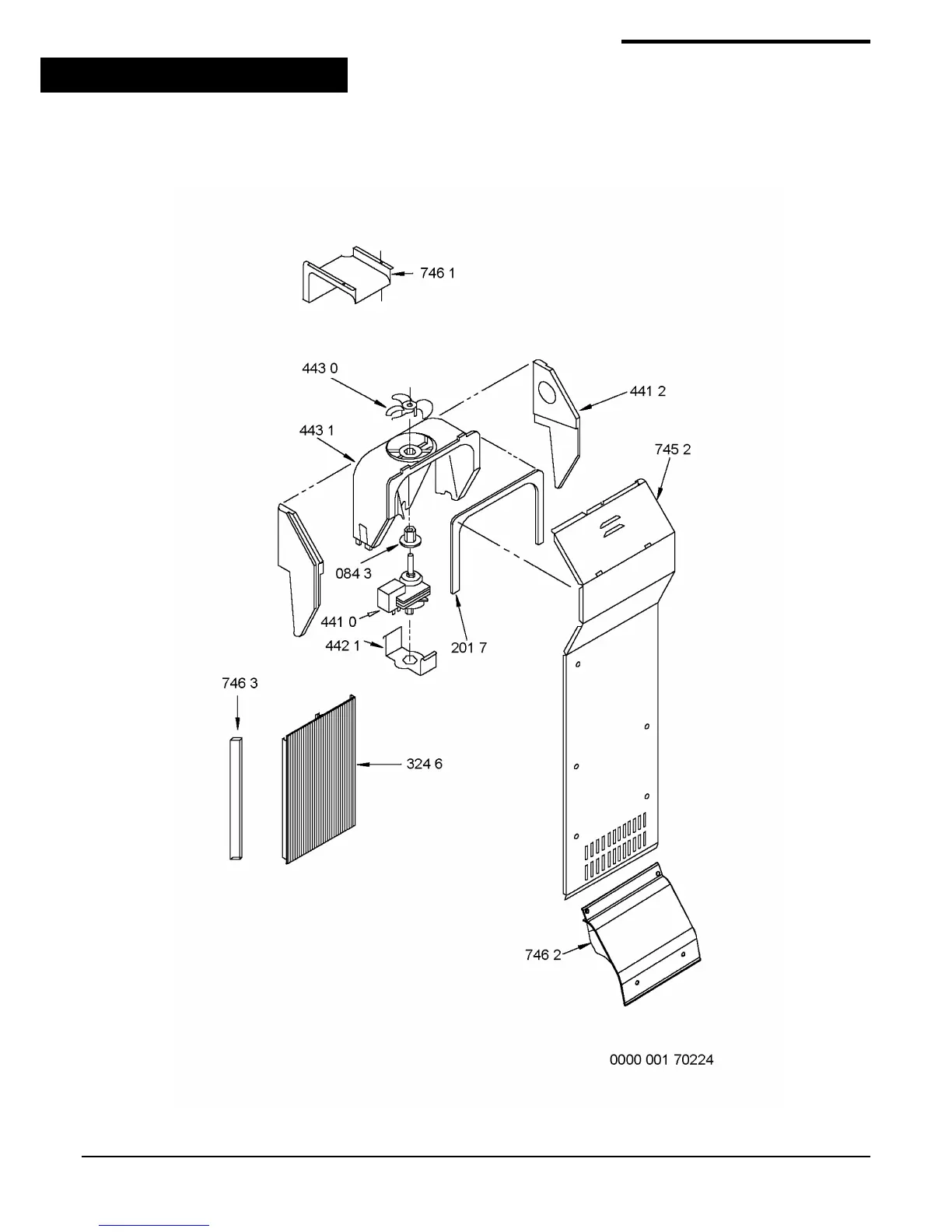 746 1

443 0

441 2

443 1

745 2

084 3

441 0

442 1

201 7

746 3

324 6

746 2

0000 001 70224