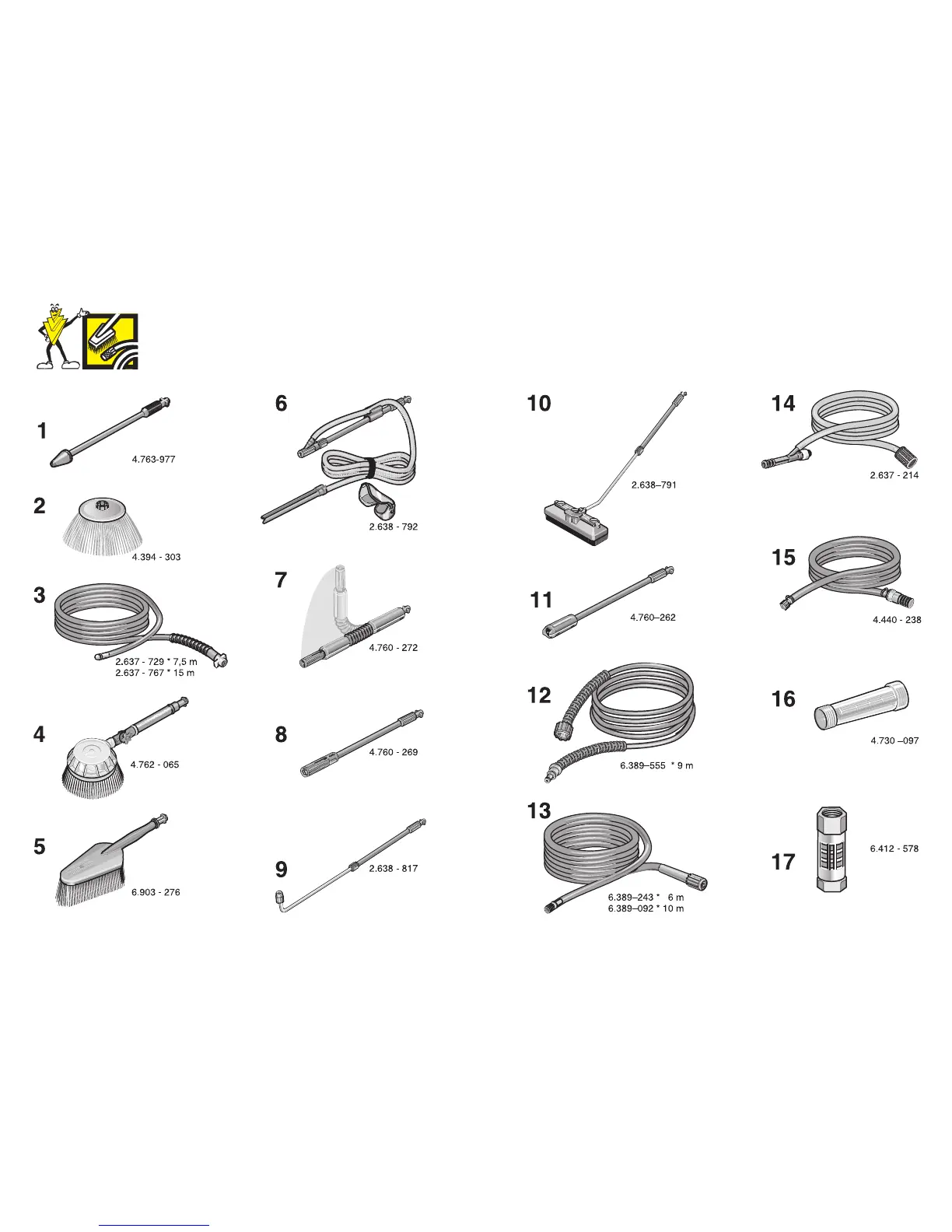 1
4.763-977

2
4.394 - 303

3
2.637 - 729 * 7,5 m
2.637 - 767 * 15 m

4
4.762 - 065

5
6.903 - 276

6
2.638 - 792

7
4.760 - 272

8
4.760 - 269

9
2.638 - 817

10
2.638–791

11
4.760–262

12
6.389–555 * 9 m

13
6.389–243 * 6 m
6.389–092 * 10 m

14
2.637 - 214

15
4.440 - 238

16
4.730 –097

17
6.412 - 578