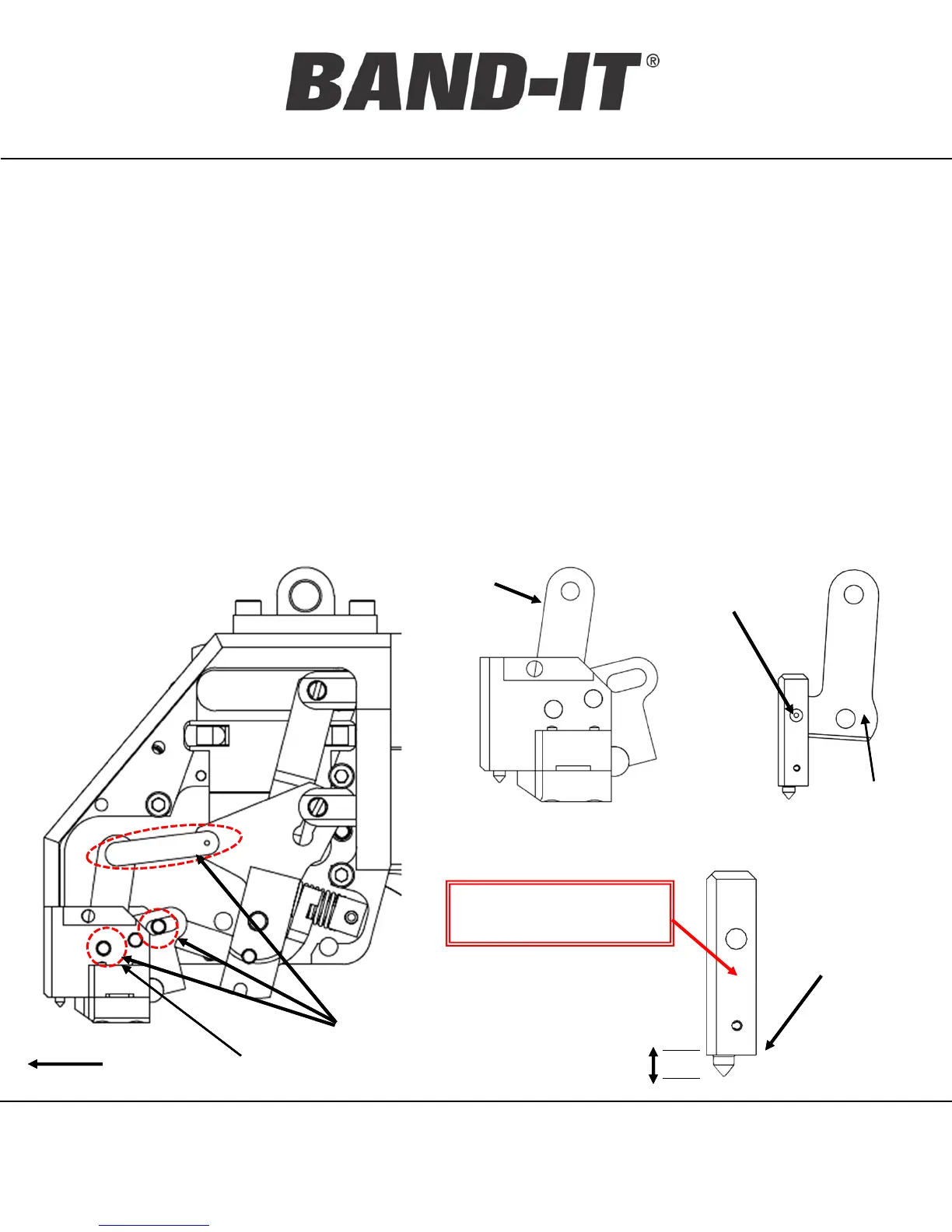 BAND-IT®