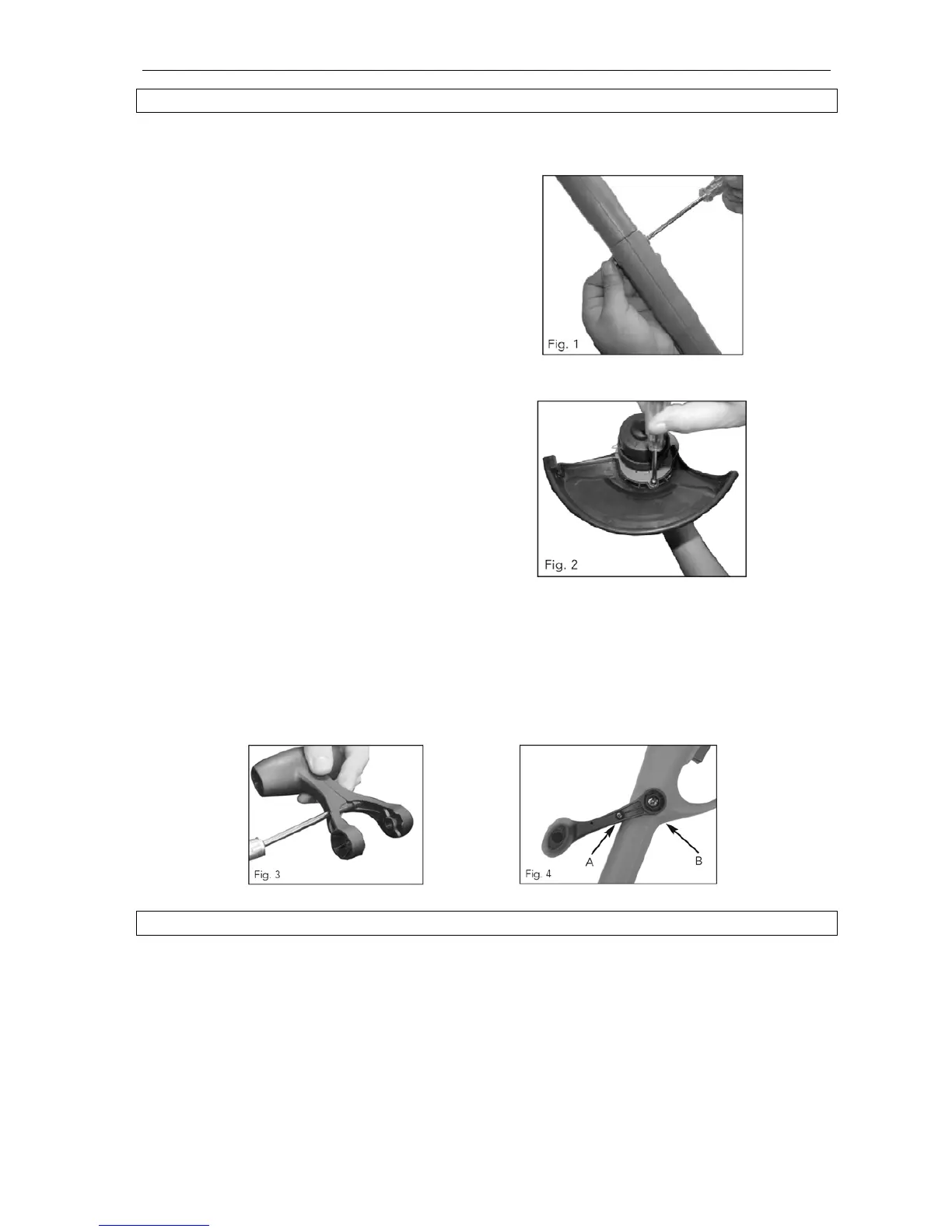 Fig. 1

Fig. 2

Fig. 3

Fig. 4

A

B