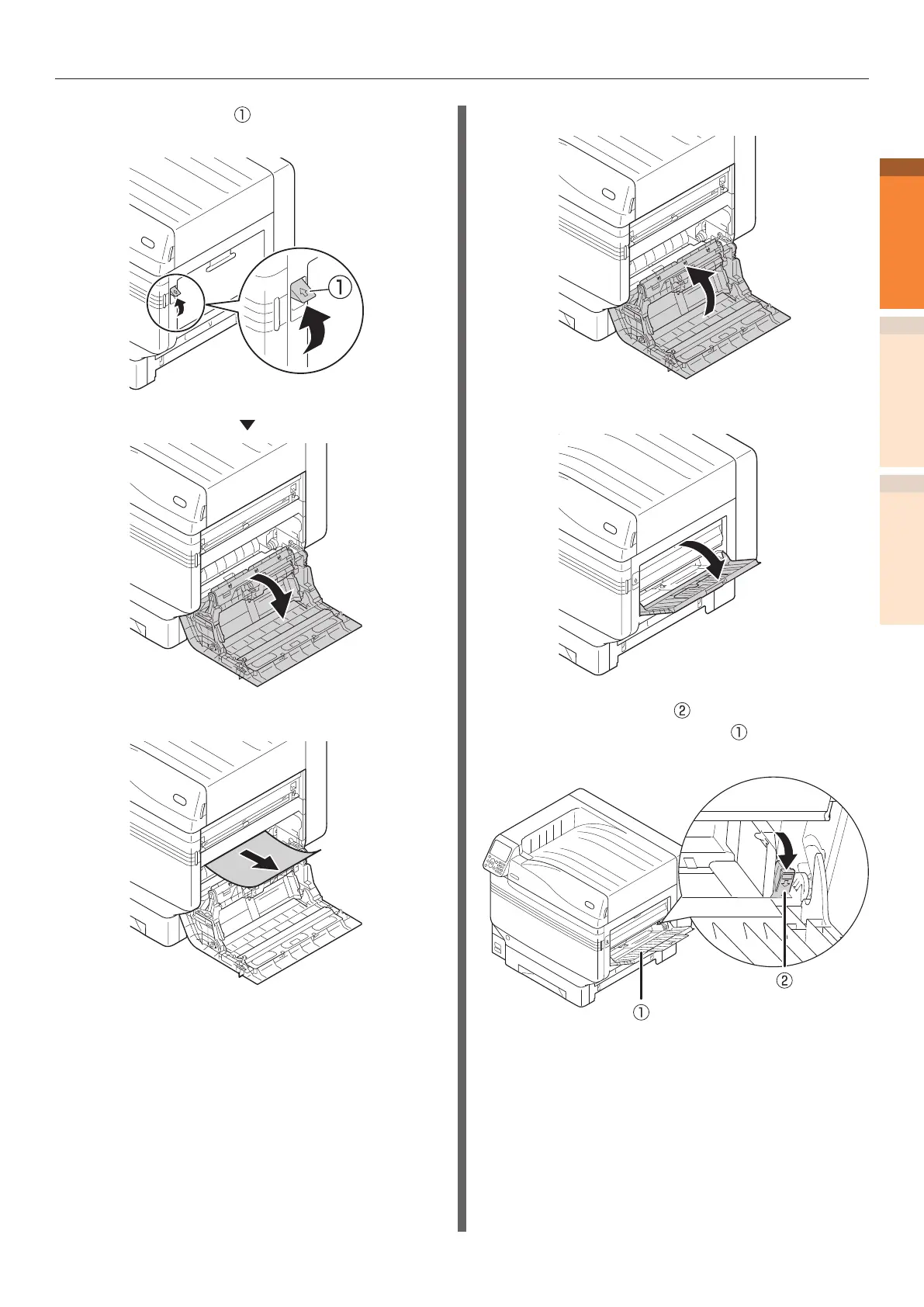 ①

①

②
①

②

①