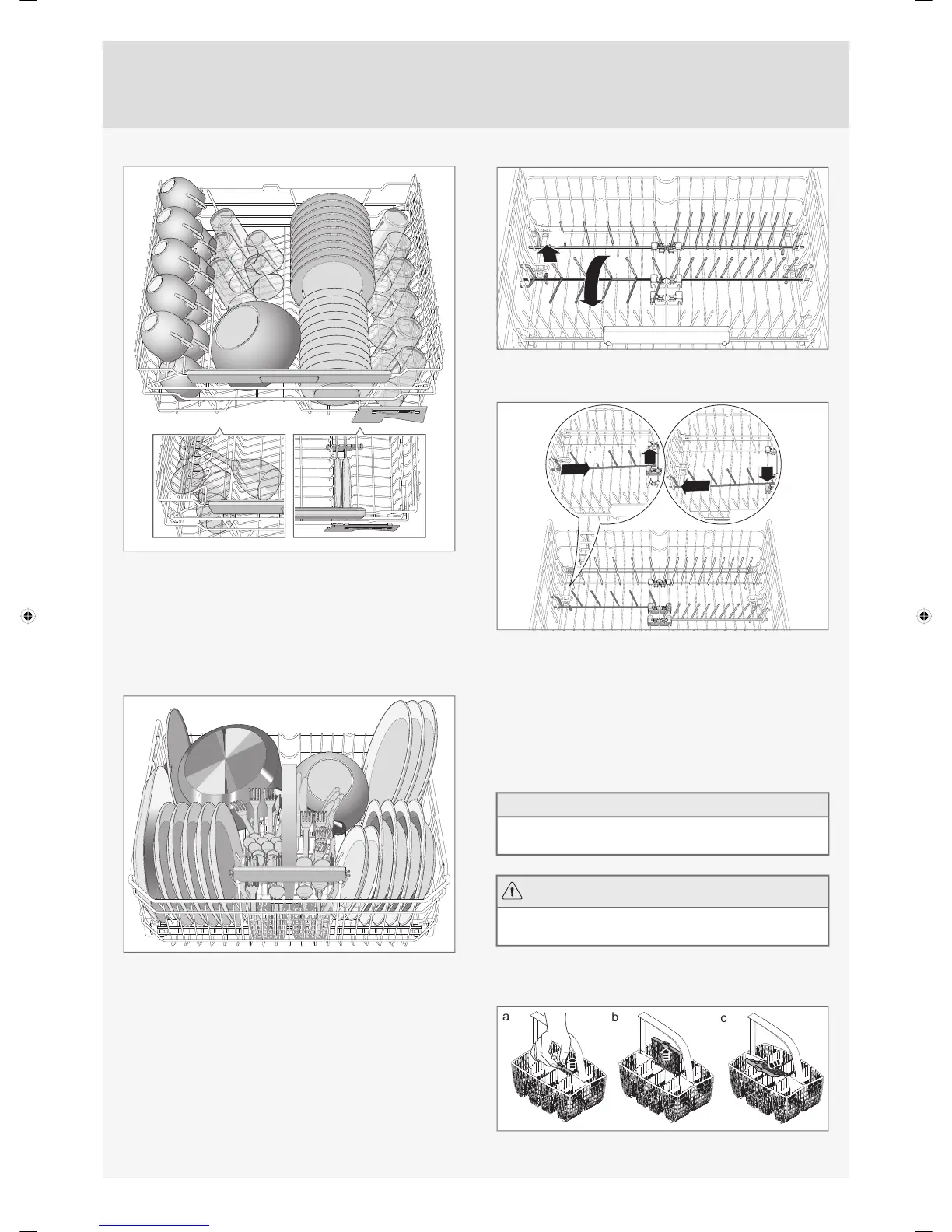 a

b

c