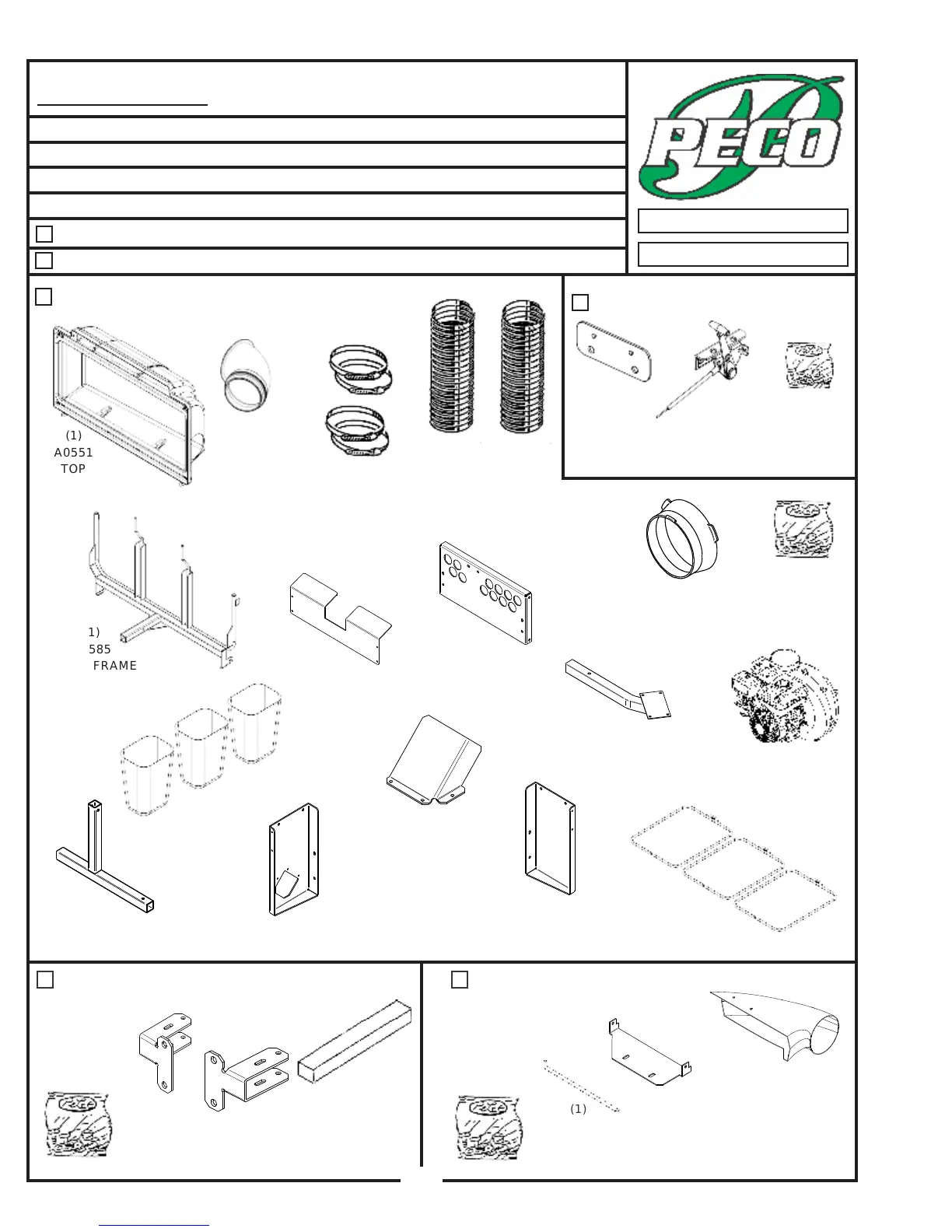 PECO

(1)
A0551
TOP

1)
585
FRAME

(1)