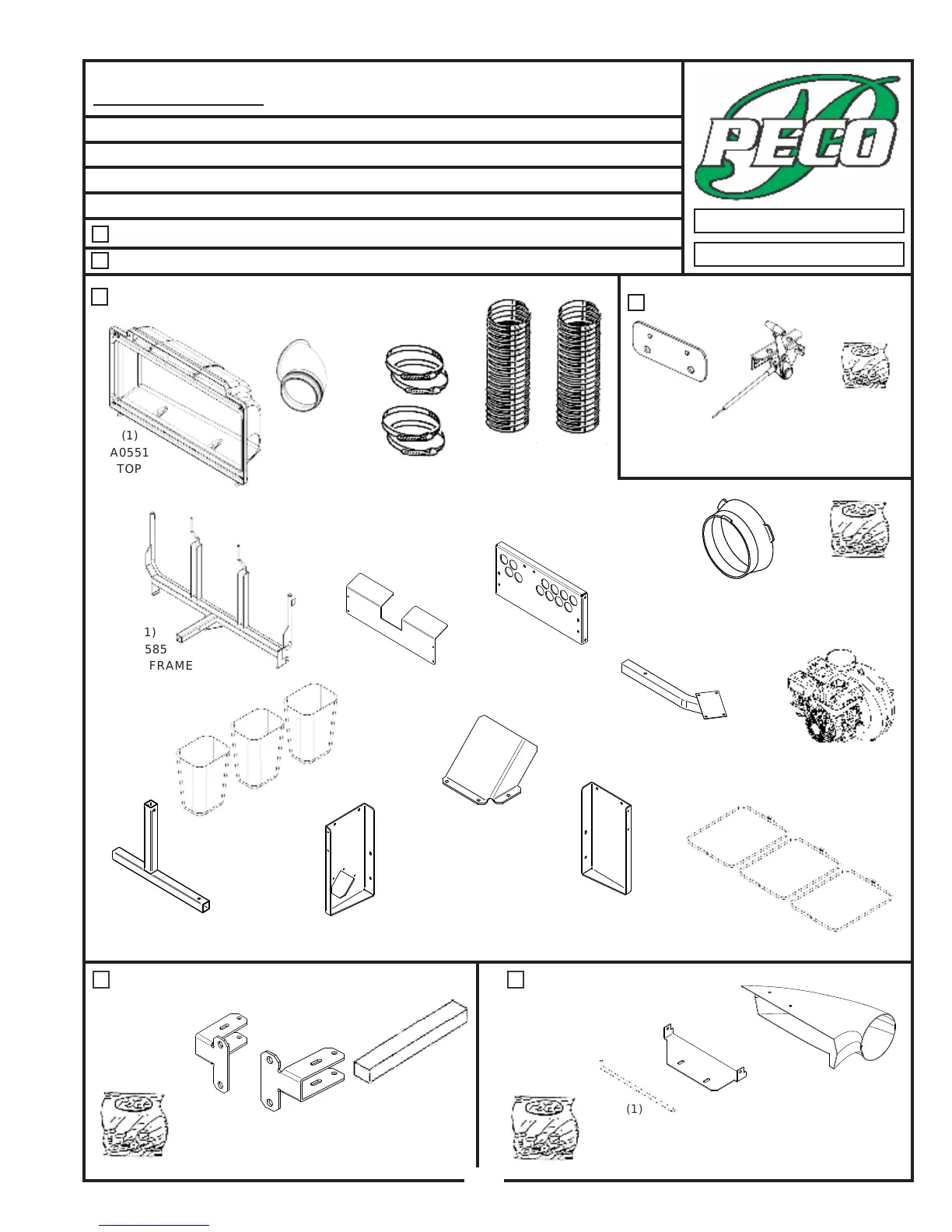 PECO

(1)
A0551
TOP

1)
585
FRAME

(1)